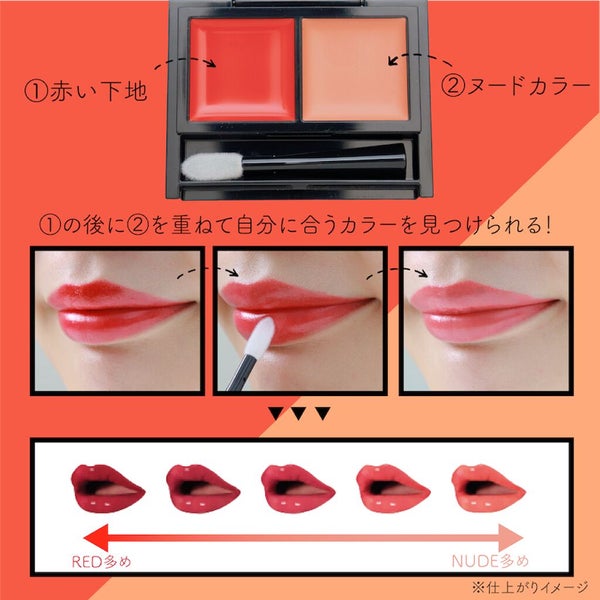 ①赤い下地

②ヌードカラー

①の後に②を重ねて自分に合うカラーを見つけられる!

▼▼▼

RED多め

NUDE多め

※仕上がりイメージ