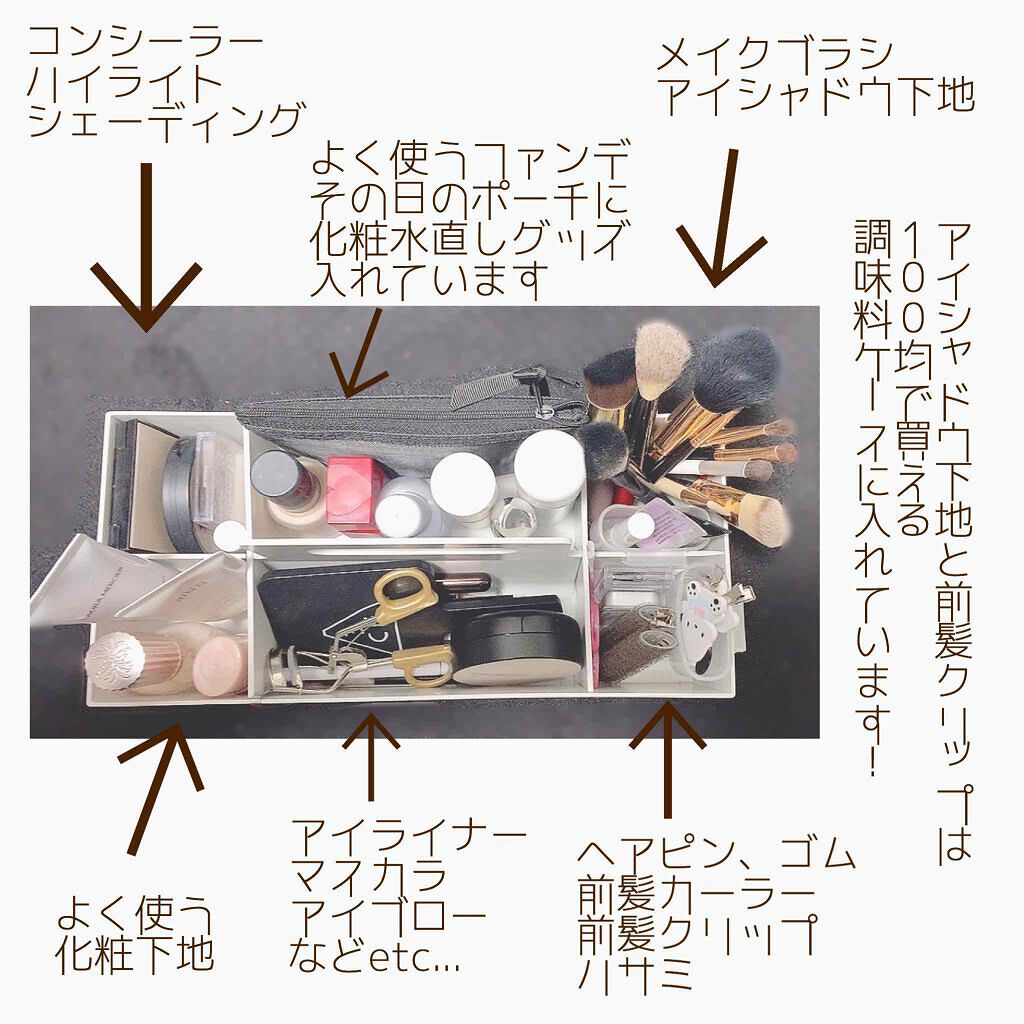 コンシーラー
ハイライト
シェーディング

よく使うファンデ
その日のポーチに
化粧水直しグッズ
入れています

メイクブラシ
アイシャドウ下地

アイシャドウ下地と前髪クリップは
100均で買える
調味料ケースに入れています！

よく使う
化粧下地

アイライナー
マスカラ
アイブロー
などetc…

ヘアピン、ゴム
前髪カーラー
前髪クリップ
ハサミ