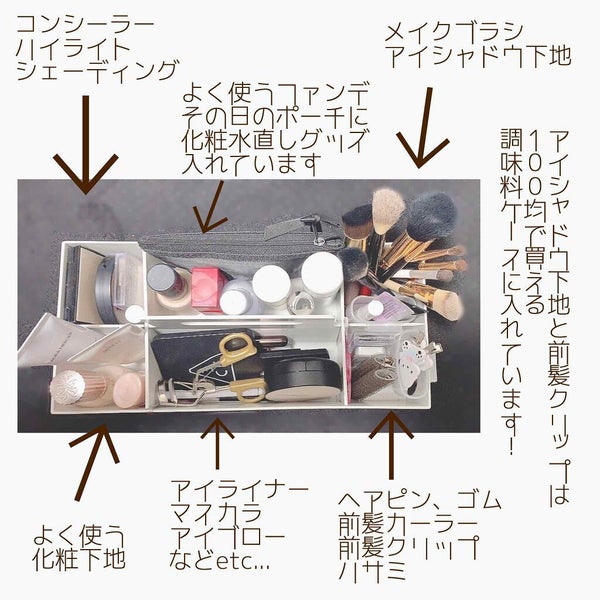 コンシーラー
ハイライト
シェーディング

よく使うファンデ
その日のポーチに
化粧水直しグッズ
入れています

メイクブラシ
アイシャドウ下地

アイシャドウ下地と前髪クリップは
100均で買える
調味料ケースに入れています！

よく使う
化粧下地

アイライナー
マスカラ
アイブロー
などetc...

ヘアピン、ゴム
前髪カーラー
前髪クリップ
ハサミ