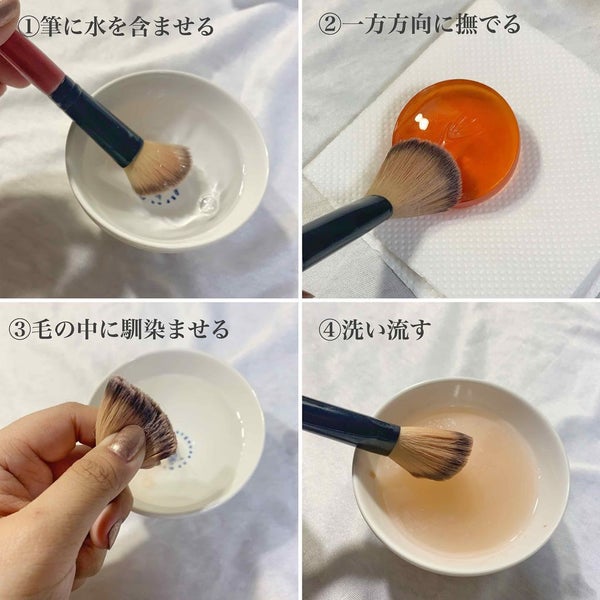 ①筆に水を含ませる

②一方方向に撫でる

③毛の中に馴染ませる

④洗い流す