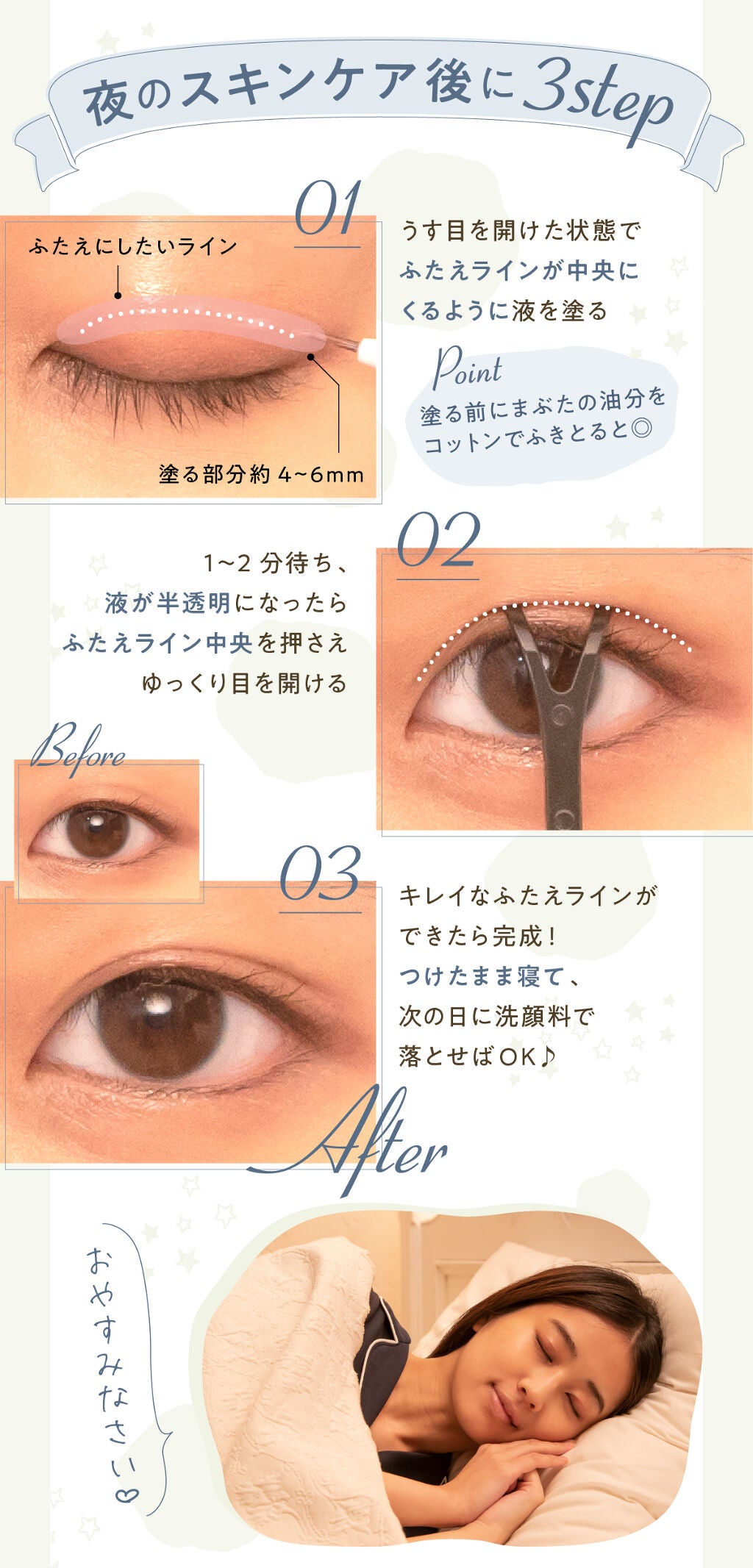 夜のスキンケア後に3step

01

ふたえにしたいライン

塗る部分約 4~6mm

うす目を開けた状態で
ふたえラインが中央に
くるように液を塗る

Point
塗る前にまぶたの油分を
コットンでふきとると◎

02

1~2 分待ち、
液が半透明になったら
ふたえライン中央を押さえ
ゆっくり目を開ける

Before

03

キレイなふたえラインが
できたら完成!
つけたまま寝て、
次の日に洗顔料で
落とせばOK♪

After

おやすみなさい♡