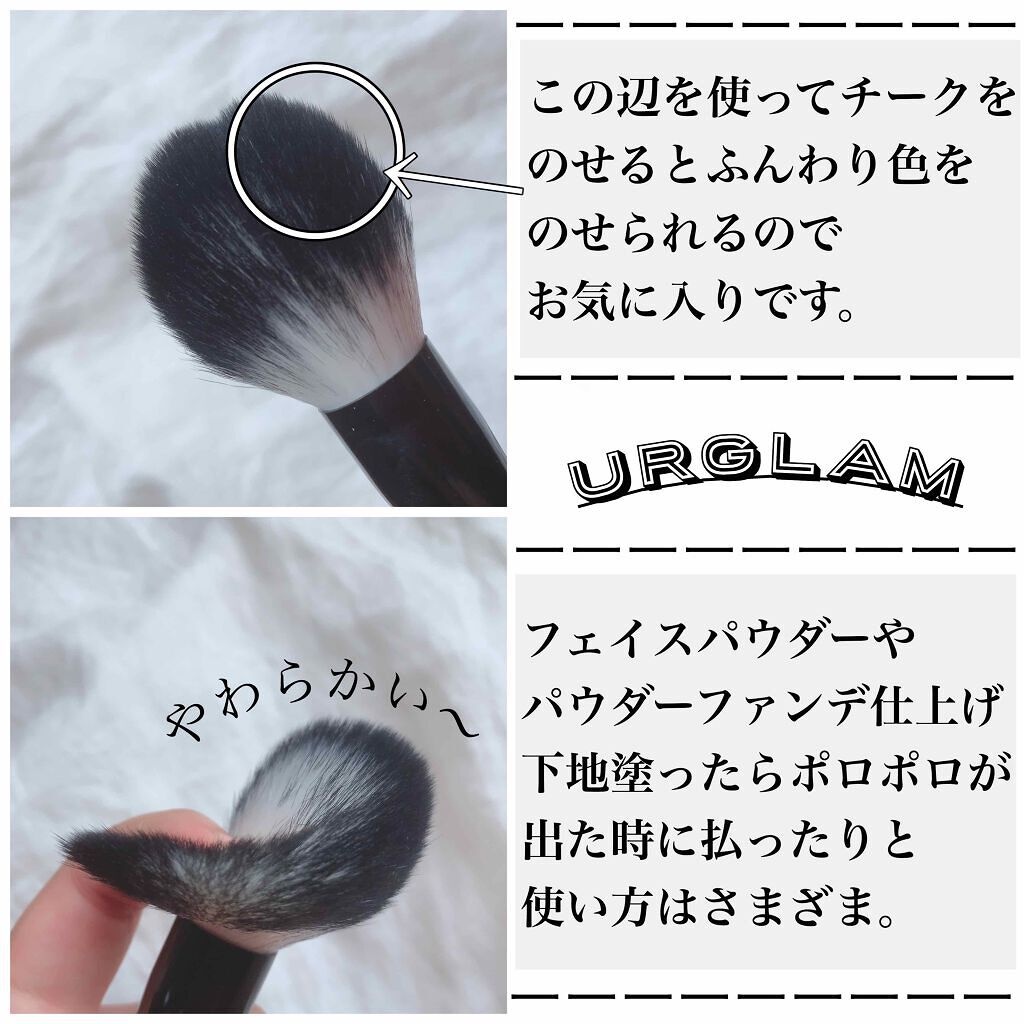 この辺を使ってチークをのせるとふんわり色をのせられるのでお気に入りです。

URGLAM

やわらかい〜

フェイスパウダーやパウダーファンデ仕上げ下地塗ったらポロポロが出た時に払ったりと使い方はさまざま。