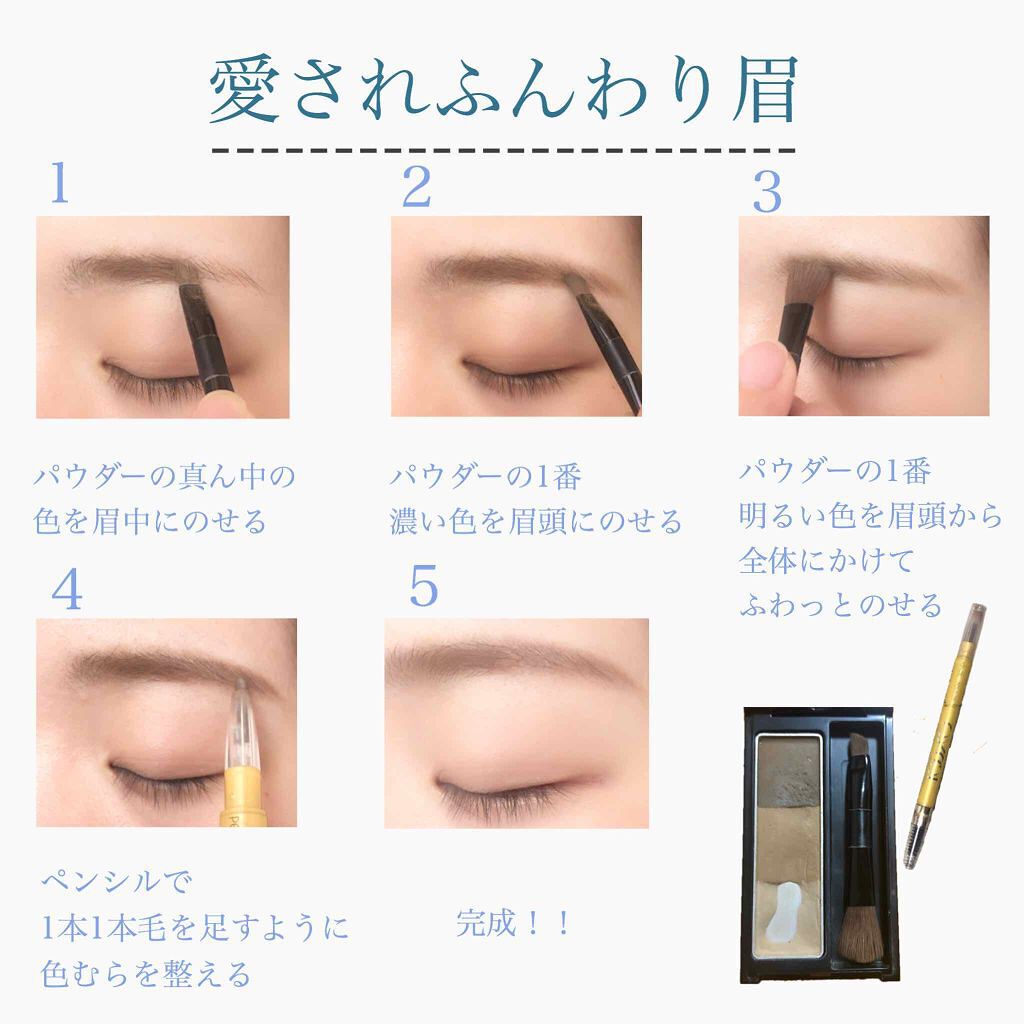 愛されふんわり眉

1

パウダーの真ん中の色を眉中にのせる

2

パウダーの1番濃い色を眉頭にのせる

3

パウダーの1番明るい色を眉頭から全体にかけてふわっとのせる

4

ペンシルで1本1本毛を足すように色むらを整える

5

完成！！