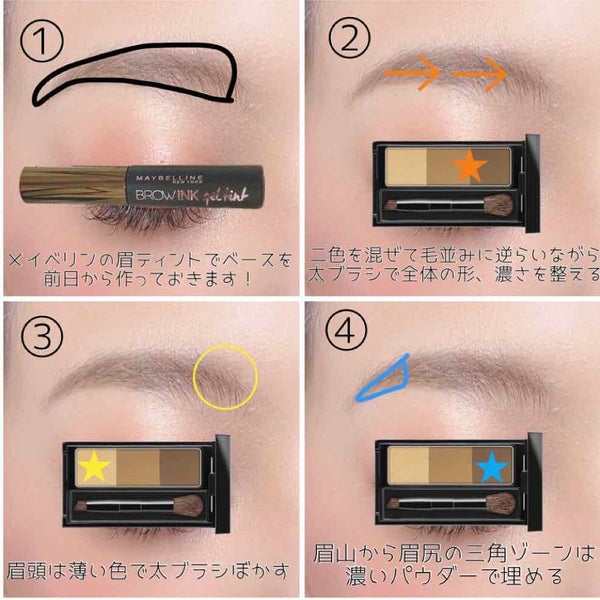 ①

MAYBELLINE NEW YORK
BROW INK gel tint

メイベリンの眉ティントでベースを前日から作っておきます！

②

二色を混ぜて毛並みに逆らいながら太ブラシで全体の形、濃さを整える

③

眉頭は薄い色で太ブラシぼかす

④

眉山から眉尻の三角ゾーンは濃いパウダーで埋める