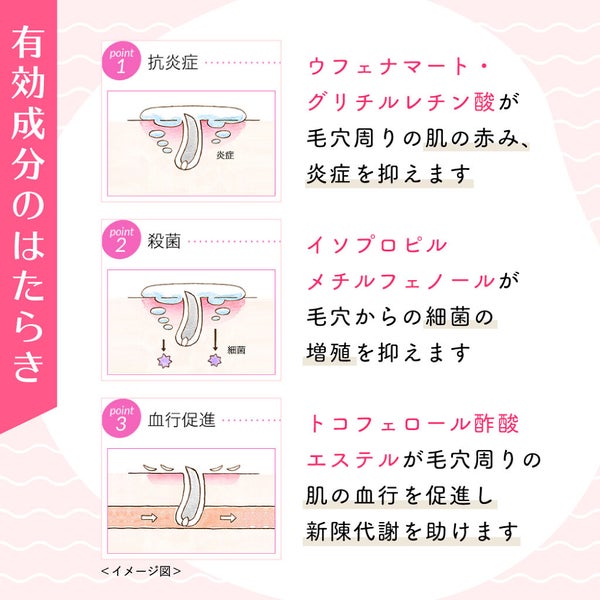 有効成分のはたらき

point 1 抗炎症

炎症

ウフェナマート・グリチルレチン酸が毛穴周りの肌の赤み、炎症を抑えます

point 2 殺菌

細菌

イソプロピルメチルフェノールが毛穴からの細菌の増殖を抑えます

point 3 血行促進

トコフェロール酢酸エステルが毛穴周りの肌の血行を促進し新陳代謝を助けます

＜イメージ図＞