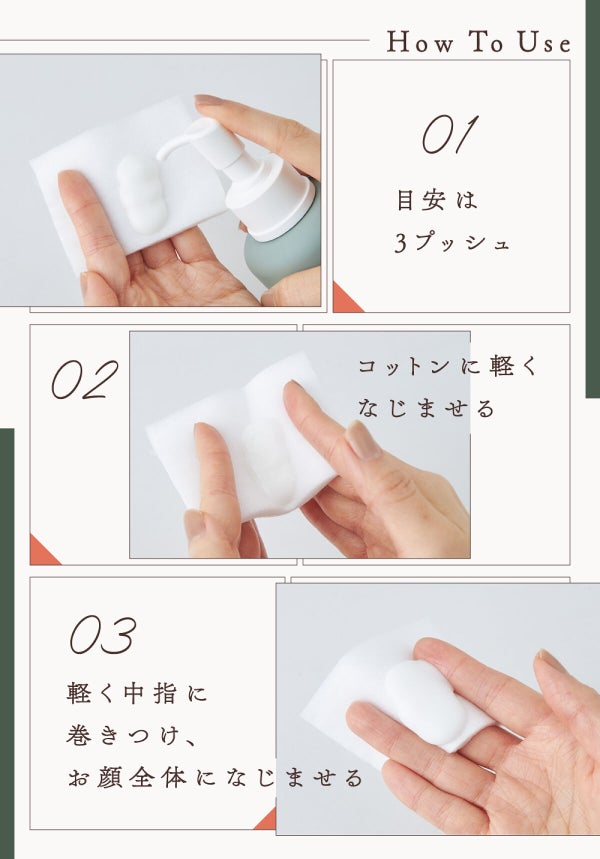 How To Use

01
目安は
3プッシュ

02
コットンに軽く
なじませる

03
軽く中指に
巻きつけ、
お顔全体になじませる