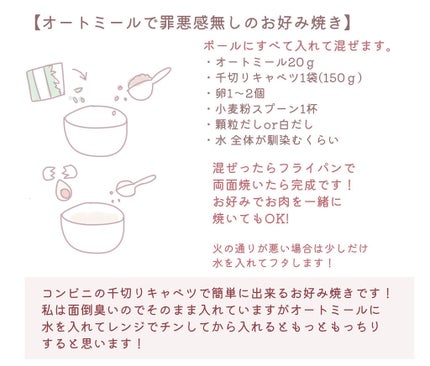 【オートミールで罪悪感無しのお好み焼き】

ボールにすべて入れて混ぜます。
・オートミール20ｇ
・千切りキャベツ1袋(150ｇ)
・卵1～2個
・小麦粉スプーン1杯
・顆粒だしor白だし
・水 全体が馴染むくらい

混ぜったらフライパンで両面焼いたら完成です！お好みでお肉を一緒に焼いてもOK!

火の通りが悪い場合は少しだけ水を入れてフタします！

コンビニの千切りキャベツで簡単に出来るお好み焼きです！私は面倒臭いのでそのまま入れていますがオートミールに水を入れてレンジでチンしてから入れるともっともっちりすると思います！