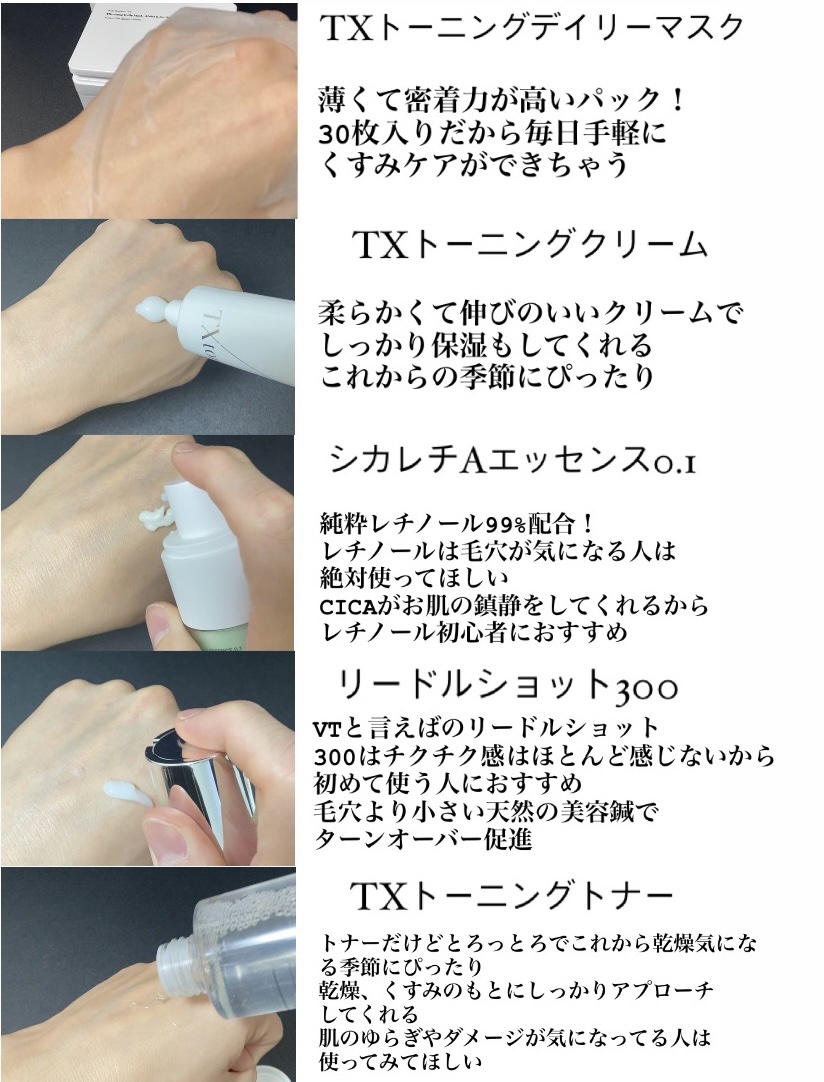 TXトーニングデイリーマスク

薄くて密着力が高いパック！
30枚入りだから毎日手軽に
くすみケアができちゃう

TXトーニングクリーム

柔らかくて伸びのいいクリームで
しっかり保湿もしてくれる
これからの季節にぴったり

シカレチAエッセンス0.1

純粋レチノール99%配合！
レチノールは毛穴が気になる人は
絶対使ってほしい
CICAがお肌の鎮静をしてくれるから
レチノール初心者におすすめ

リードルショット300

VTと言えばのリードルショット
300はチクチク感はほとんど感じないから
初めて使う人におすすめ
毛穴より小さい天然の美容鍼で
ターンオーバー促進

TXトーニングトナー

トナーだけどとろっとろでこれから乾燥気になる季節にぴったり
乾燥、くすみのもとにしっかりアプローチしてくれる
肌のゆらぎやダメージが気になってる人は
使ってみてほしい