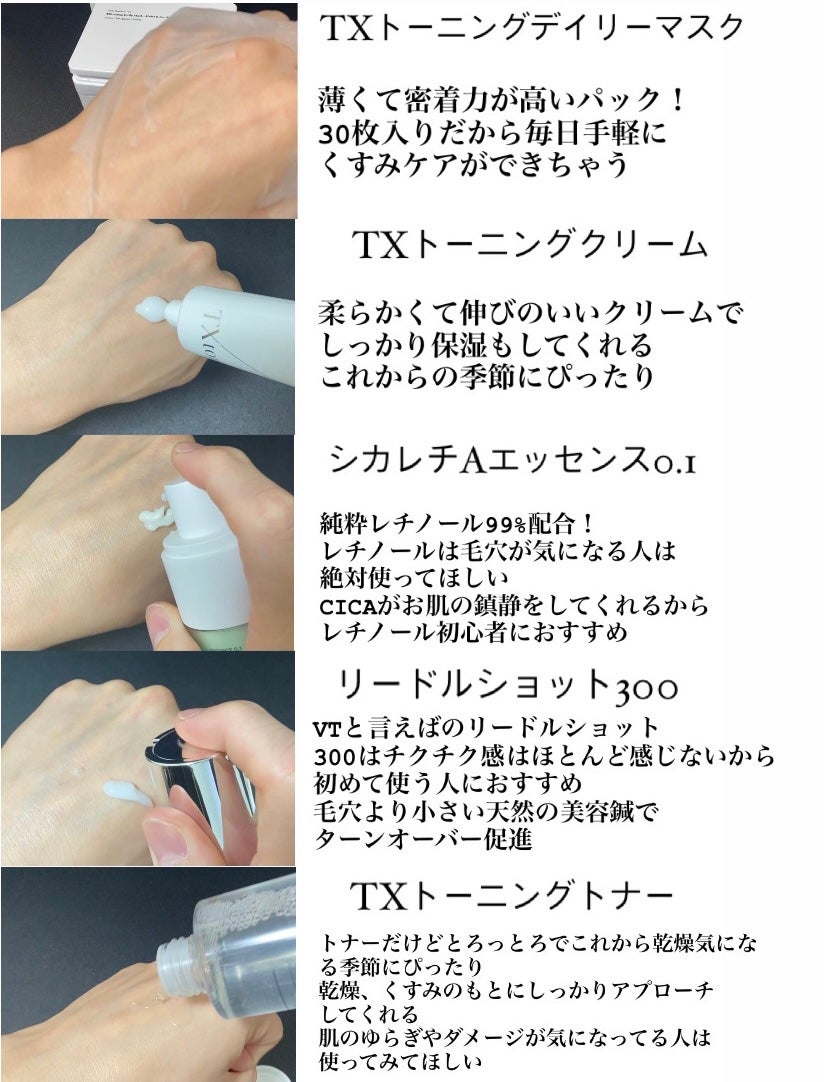 TXトーニングデイリーマスク

薄くて密着力が高いパック！
30枚入りだから毎日手軽に
くすみケアができちゃう

TXトーニングクリーム

柔らかくて伸びのいいクリームで
しっかり保湿もしてくれる
これからの季節にぴったり

シカレチAエッセンス0.1

純粋レチノール99%配合！
レチノールは毛穴が気になる人は
絶対使ってほしい
CICAがお肌の鎮静をしてくれるから
レチノール初心者におすすめ

リードルショット300

VTと言えばのリードルショット
300はチクチク感はほとんど感じないから
初めて使う人におすすめ
毛穴より小さい天然の美容鍼で
ターンオーバー促進

TXトーニングトナー

トナーだけどとろっとろでこれから乾燥気になる季節にぴったり
乾燥、くすみのもとにしっかりアプローチしてくれる
肌のゆらぎやダメージが気になってる人は
使ってみてほしい