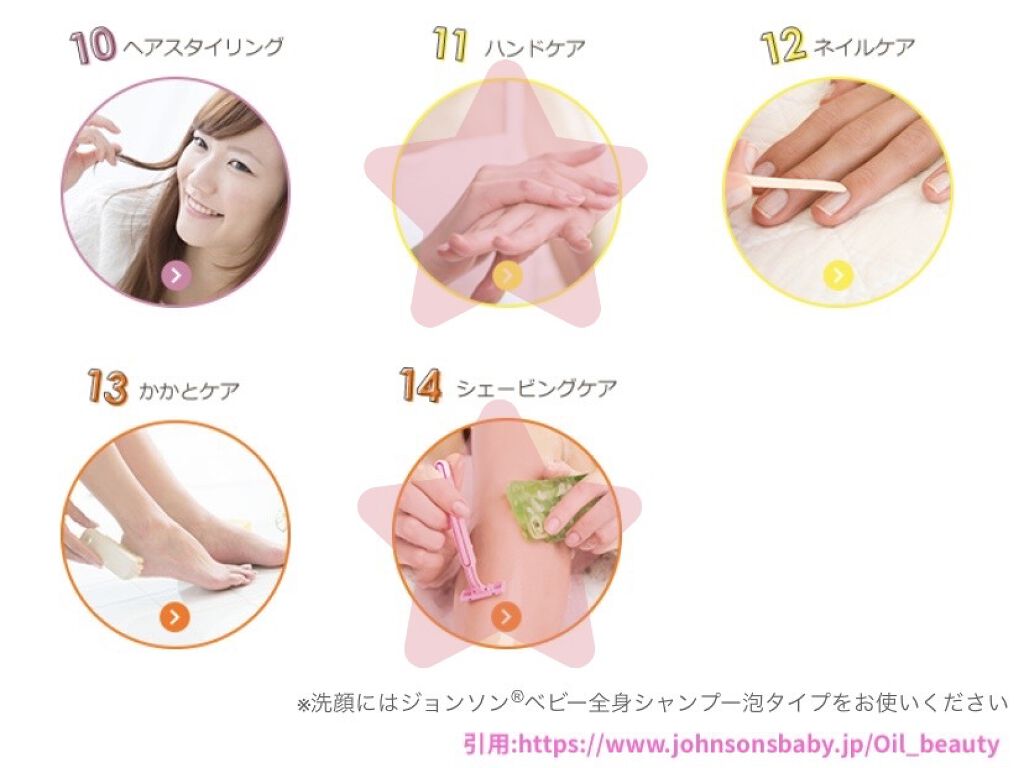 10 ヘアスタイリング

11 ハンドケア

12 ネイルケア

13 かかとケア

14 シェービングケア

※洗顔にはジョンソン®ベビー全身シャンプー泡タイプをお使いください

引用:https://www.johnsonsbaby.jp/Oil_beauty