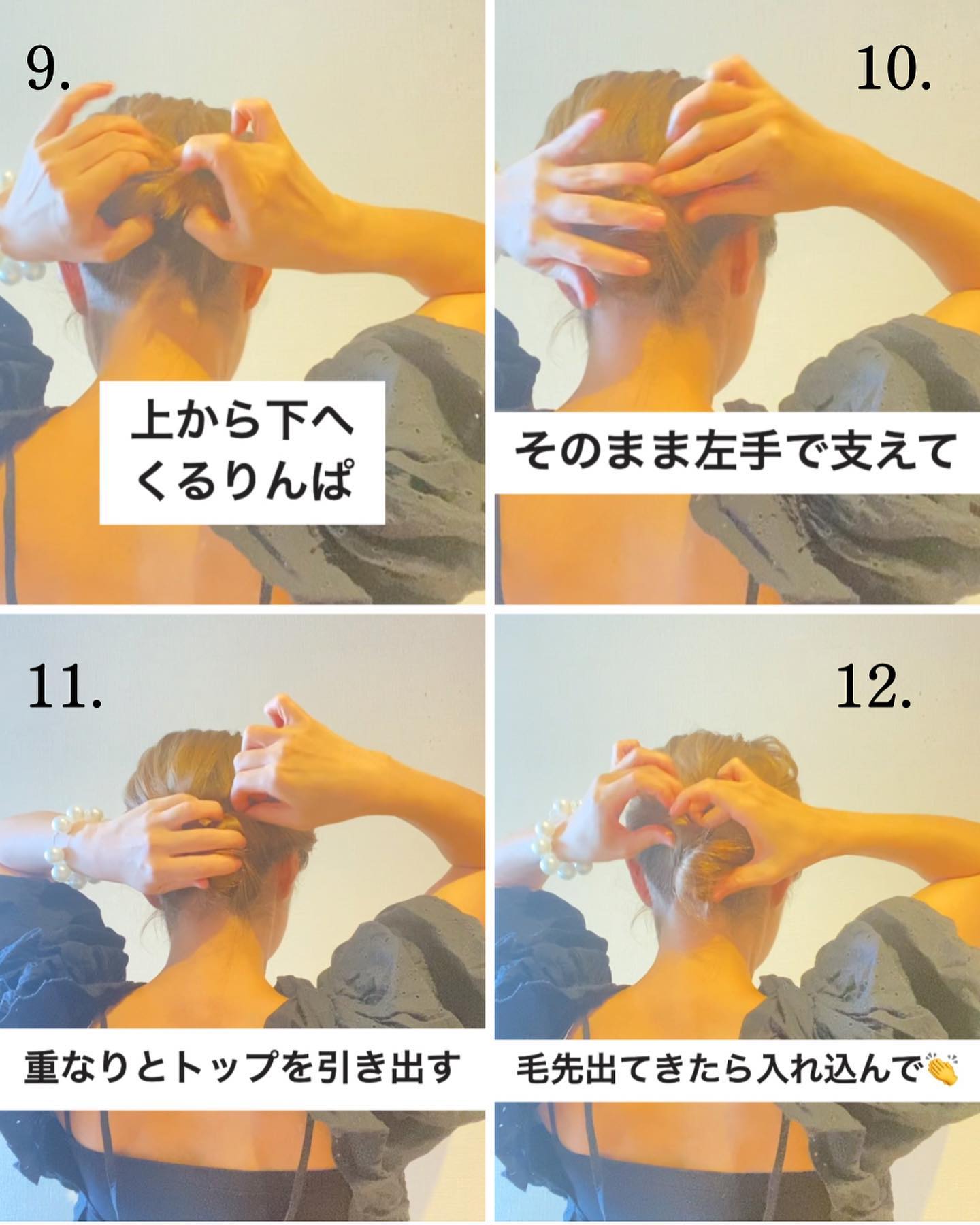 9.

上から下へ
くるりんぱ

10.

そのまま左手で支えて

11.

重なりとトップを引き出す

12.

毛先出てきたら入れ込んで👏