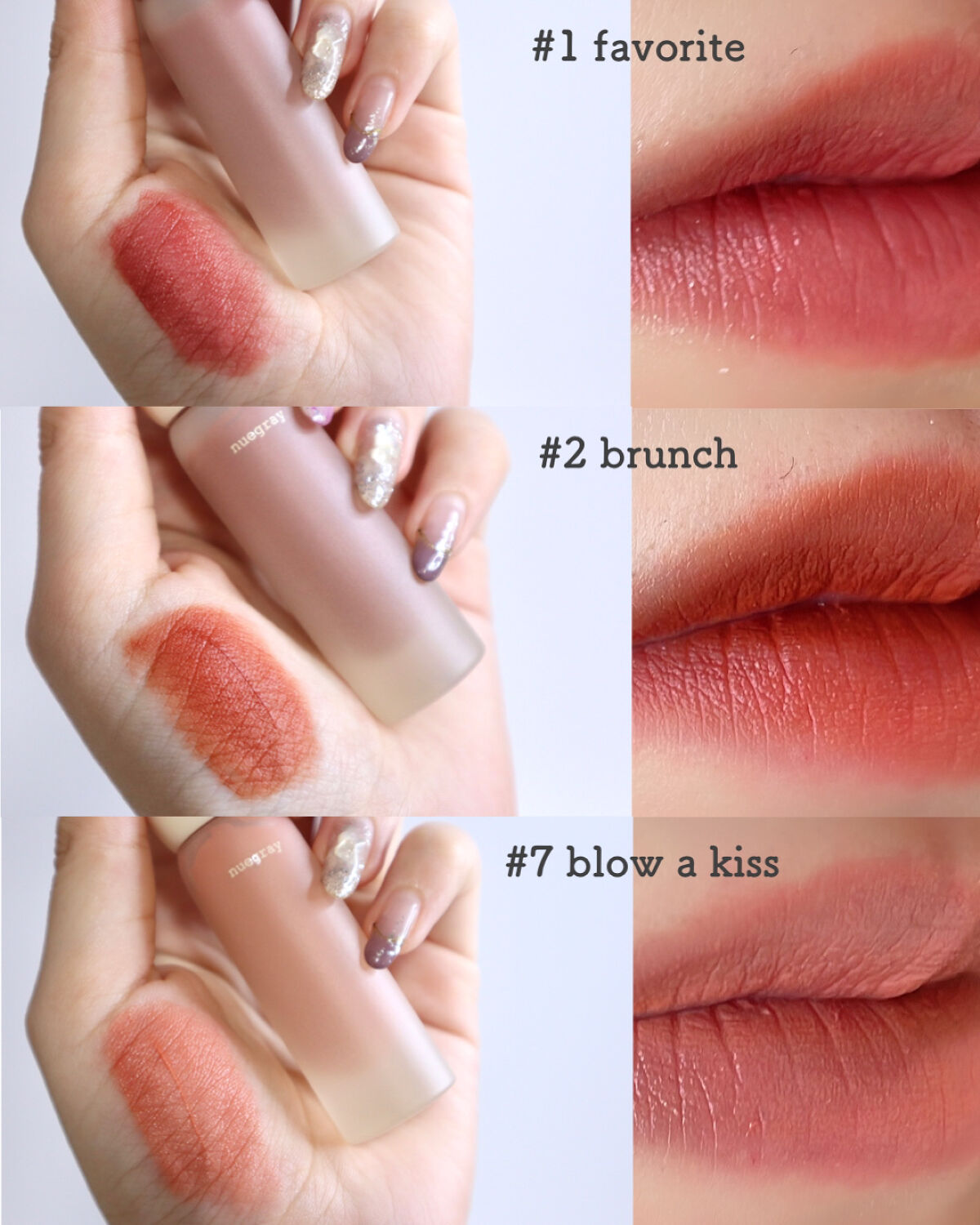 #1 favorite

nuegray

#2 brunch

nuegray

#7 blow a kiss