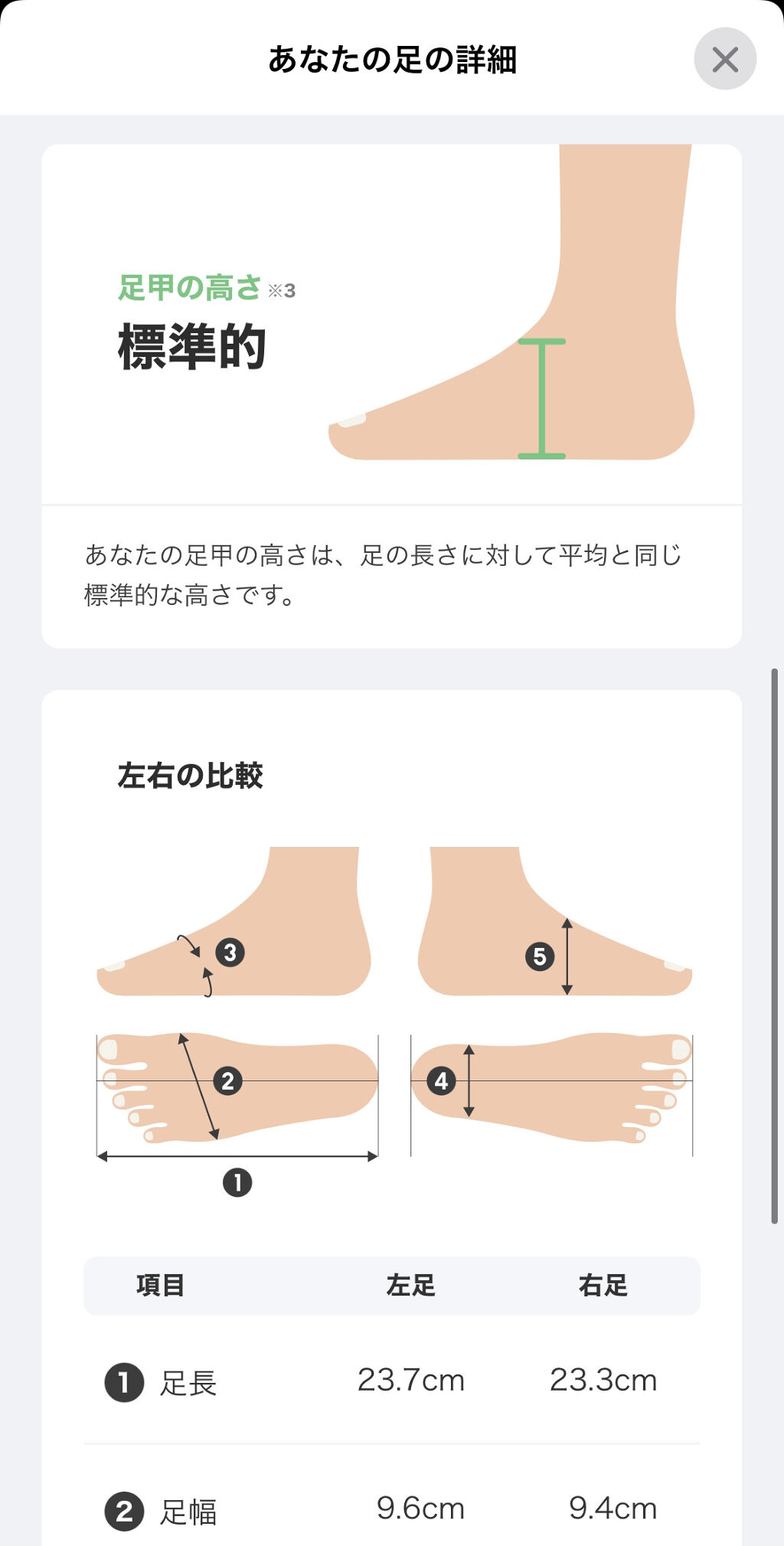 あなたの足の詳細

足甲の高さ ※3
標準的

あなたの足甲の高さは、足の長さに対して平均と同じ標準的な高さです。

左右の比較

3
5
2
4
1

| 項目 | 左足 | 右足 |
|---|---|---|
| 1 足長 | 23.7cm | 23.3cm |
| 2 足幅 | 9.6cm | 9.4cm |