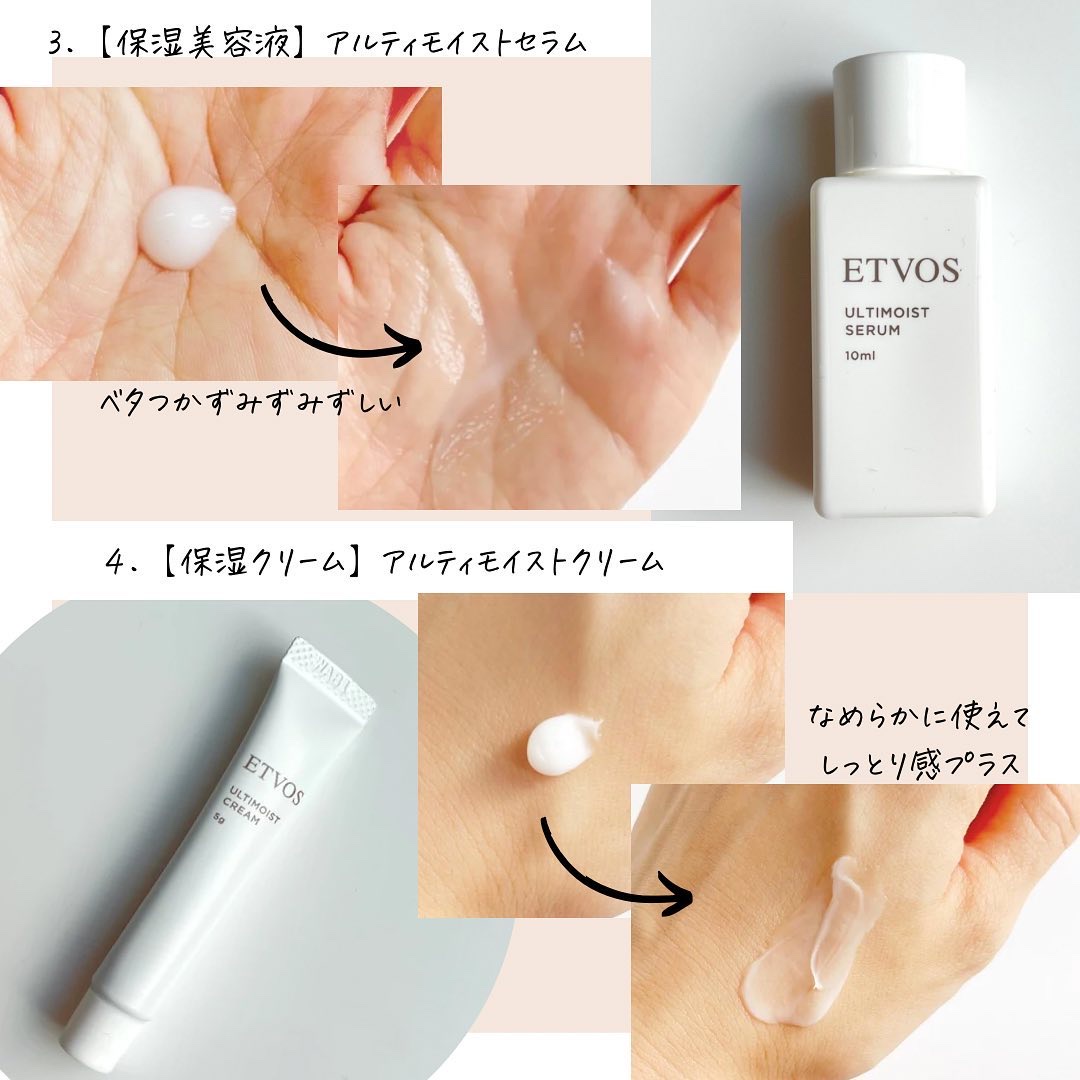 3.【保湿美容液】アルティモイストセラム

ベタつかずみずみずしい

ETVOS
ULTIMOIST SERUM
10ml

4.【保湿クリーム】アルティモイストクリーム

ETVOS
ULTIMOIST CREAM
5g

なめらかに使えて
しっとり感プラス