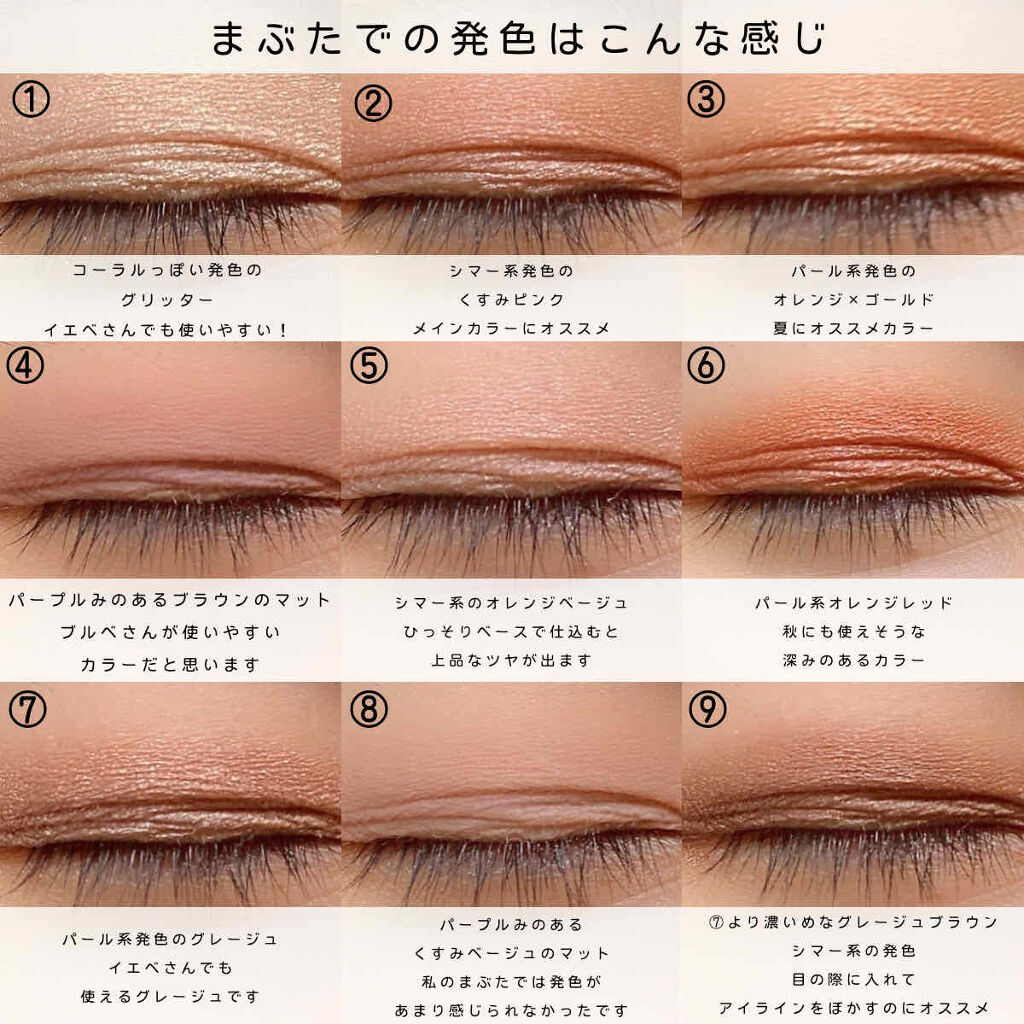 まぶたでの発色はこんな感じ

①

コーラルっぽい発色の
グリッター
イエベさんでも使いやすい！

②

シマー系発色の
くすみピンク
メインカラーにオススメ

③

パール系発色の
オレンジ×ゴールド
夏にオススメカラー

④

パープルみのあるブラウンのマット
ブルベさんが使いやすい
カラーだと思います

⑤

シマー系のオレンジベージュ
ひっそりベースで仕込むと
上品なツヤが出ます

⑥

パール系オレンジレッド
秋にも使えそうな
深みのあるカラー

⑦

パール系発色のグレージュ
イエベさんでも
使えるグレージュです

⑧

パープルみのある
くすみベージュのマット
私のまぶたでは発色が
あまり感じられなかったです

⑨

⑦より濃いめなグレージュブラウン
シマー系の発色
目の際に入れて
アイラインをぼかすのにオススメ