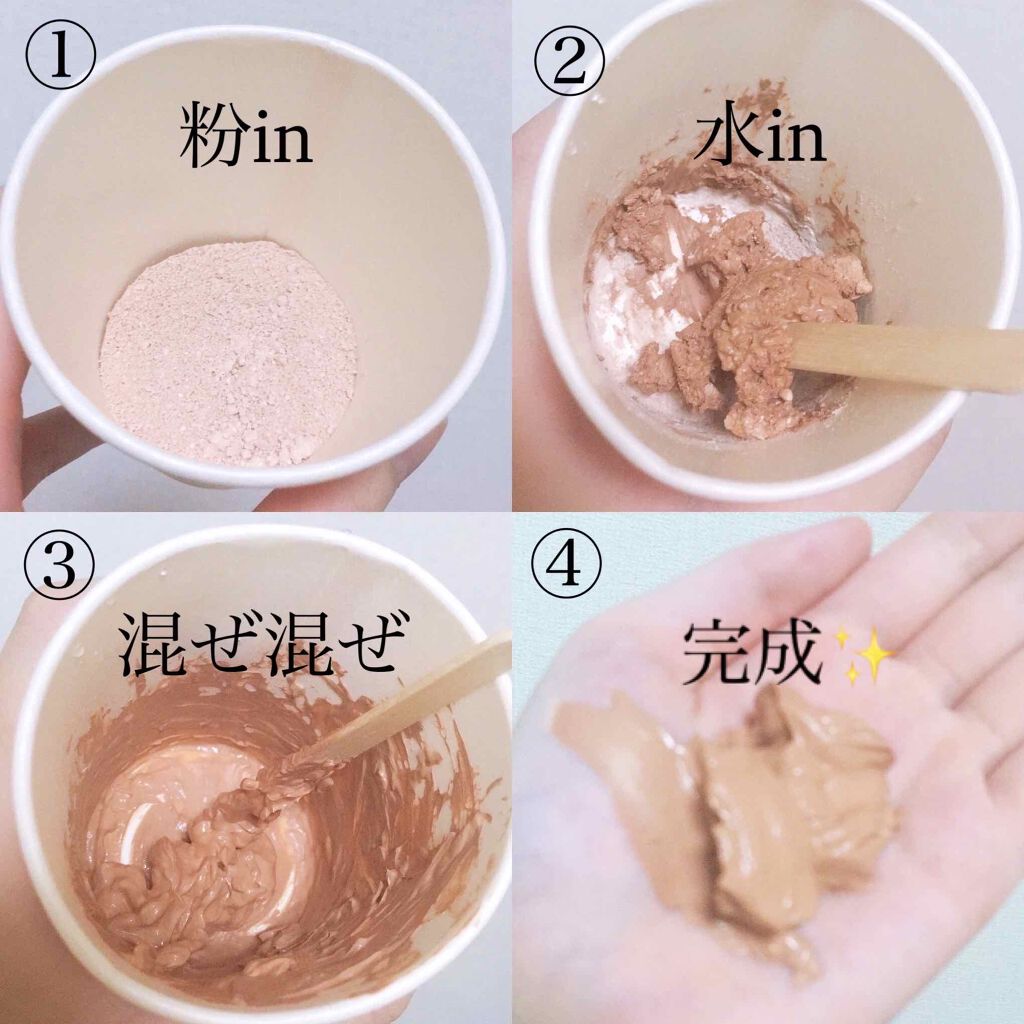 ①
粉in

②
水in

③
混ぜ混ぜ

④
完成✨