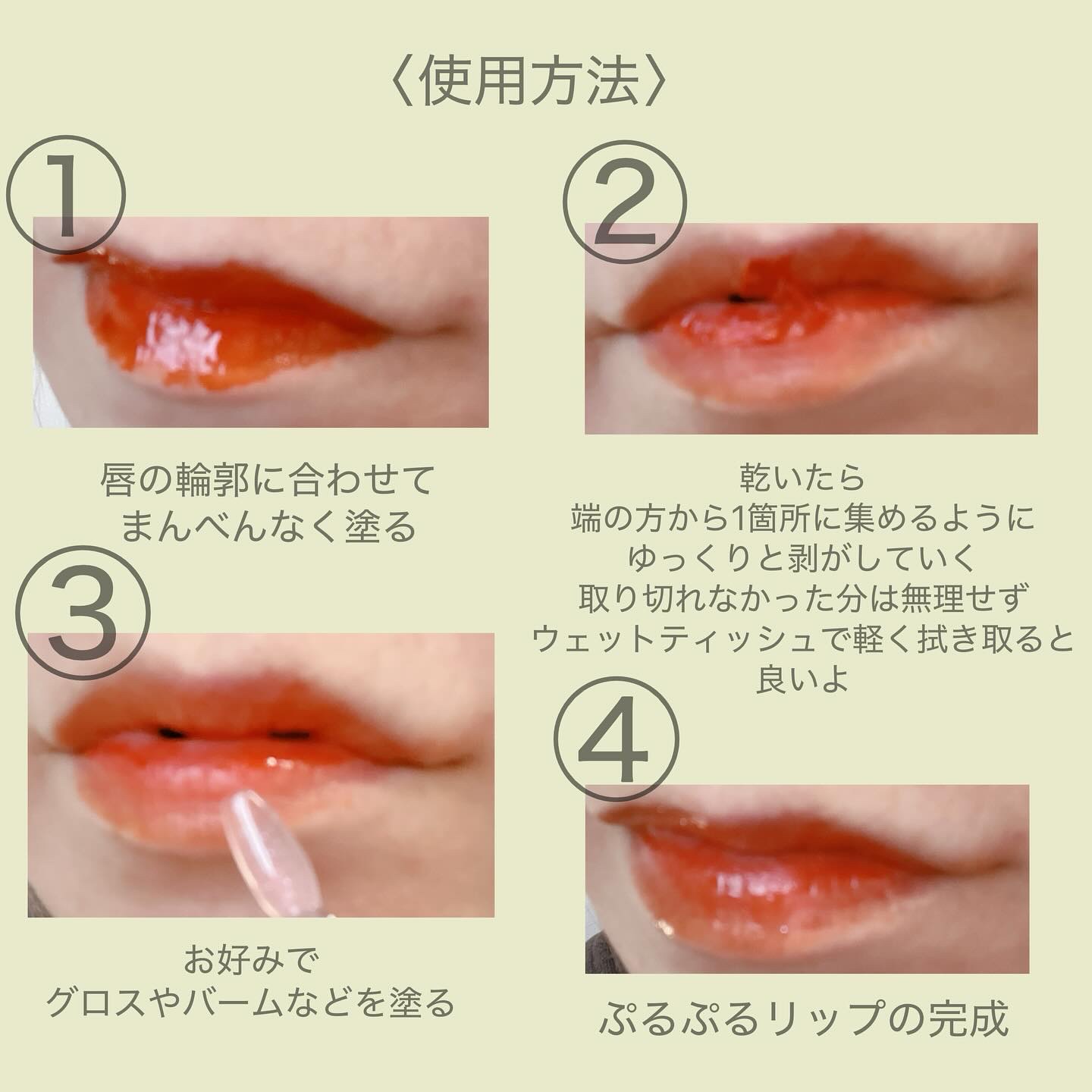 〈使用方法〉

①

唇の輪郭に合わせて
まんべんなく塗る

②

乾いたら
端の方から1箇所に集めるように
ゆっくりと剥がしていく
取り切れなかった分は無理せず
ウェットティッシュで軽く拭き取ると
良いよ

③

お好みで
グロスやバームなどを塗る

④

ぷるぷるリップの完成