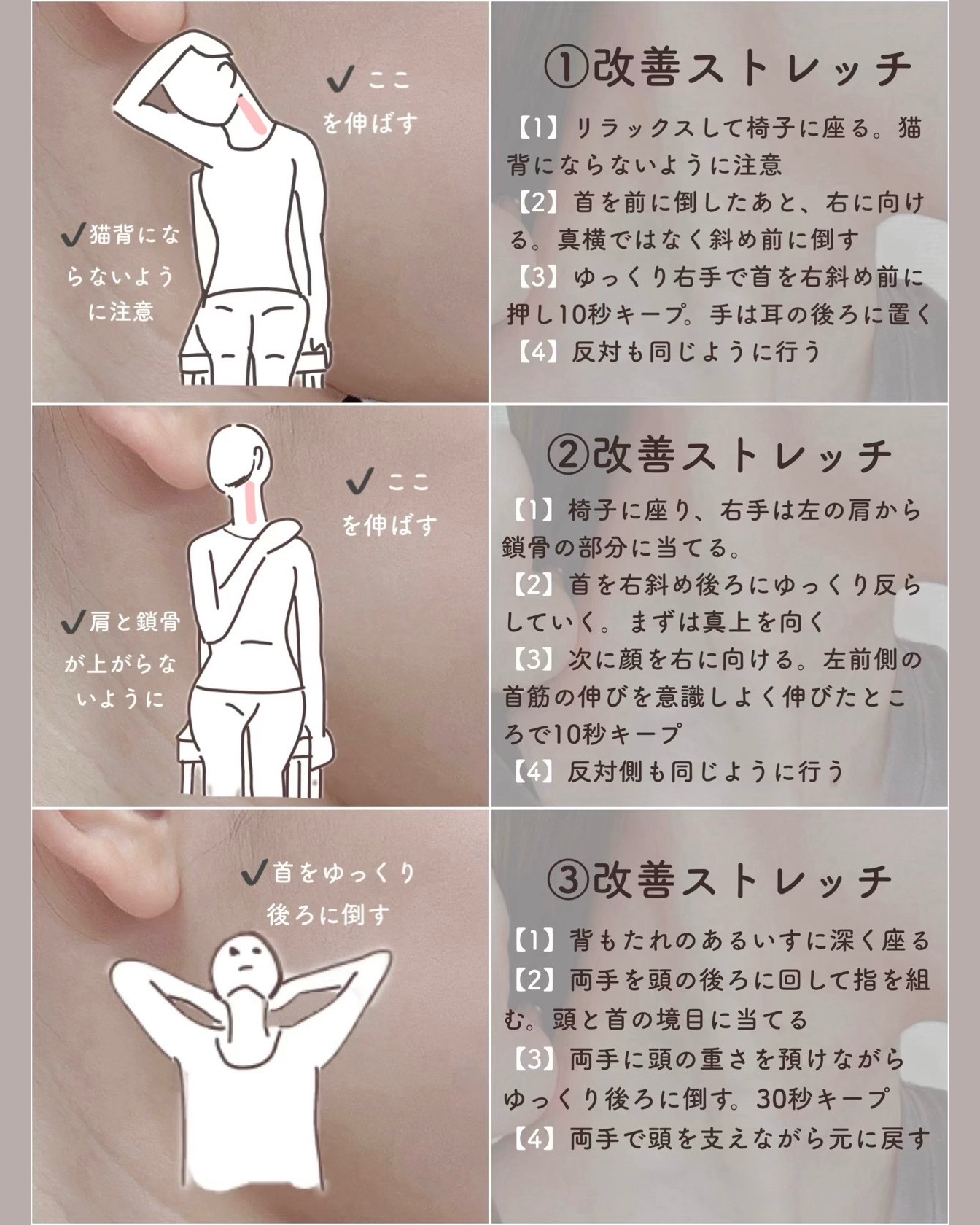 ✔ここを伸ばす

✔猫背にならないように注意

①改善ストレッチ

【1】リラックスして椅子に座る。猫背にならないように注意
【2】首を前に倒したあと、右に向ける。真横ではなく斜め前に倒す
【3】ゆっくり右手で首を右斜め前に押し10秒キープ。手は耳の後ろに置く
【4】反対も同じように行う

✔ここを伸ばす

✔肩と鎖骨が上がらないように

②改善ストレッチ

【1】椅子に座り、右手は左の肩から鎖骨の部分に当てる。
【2】首を右斜め後ろにゆっくり反らしていく。まずは真上を向く
【3】次に顔を右に向ける。左前側の首筋の伸びを意識しよく伸びたところで10秒キープ
【4】反対側も同じように行う

✔首をゆっくり後ろに倒す

③改善ストレッチ

【1】背もたれのあるいすに深く座る
【2】両手を頭の後ろに回して指を組む。頭と首の境目に当てる
【3】両手に頭の重さを預けながらゆっくり後ろに倒す。30秒キープ
【4】両手で頭を支えながら元に戻す