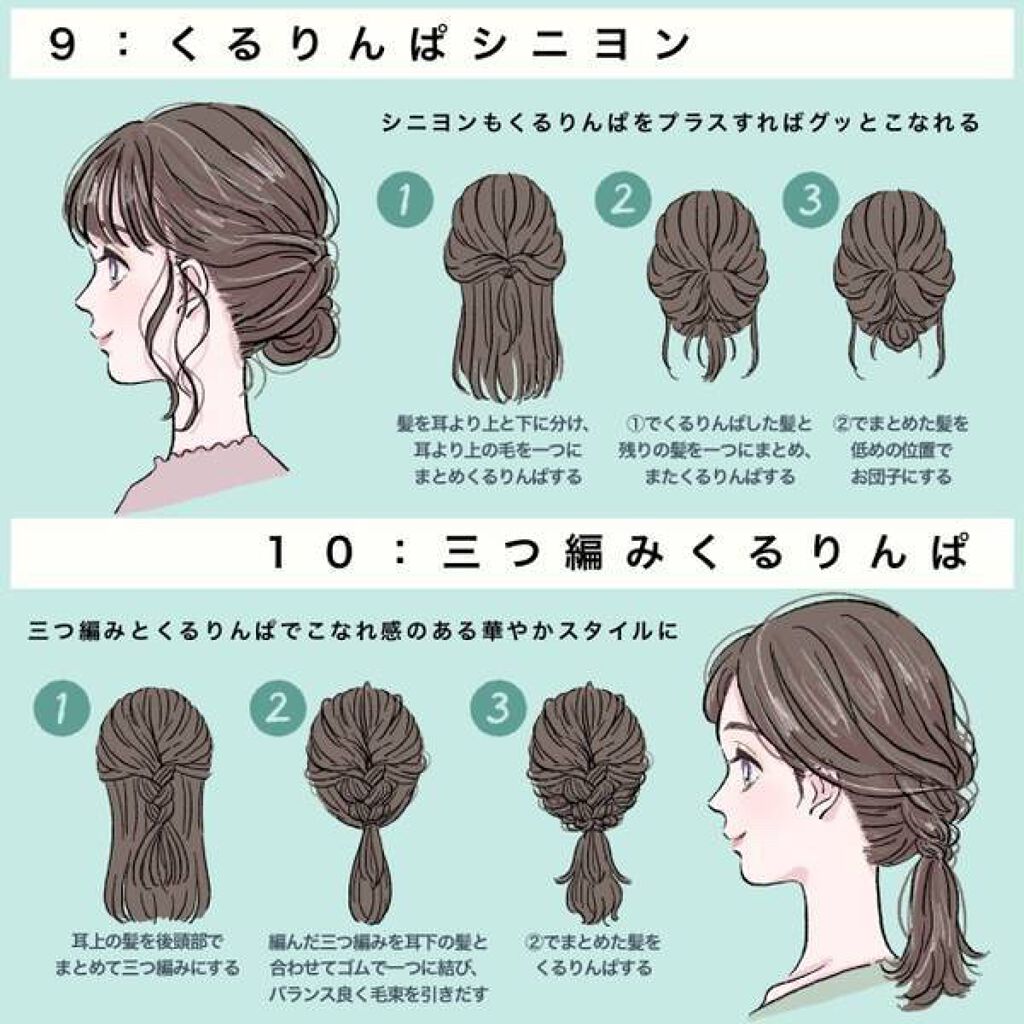 9：くるりんぱシニヨン

シニヨンもくるりんぱをプラスすればグッとこなれる

1

髪を耳より上と下に分け、耳より上の毛を一つにまとめくるりんぱする

2

①でくるりんぱした髪と残りの髪を一つにまとめ、またくるりんぱする

3

②でまとめた髪を低めの位置でお団子にする

10：三つ編みくるりんぱ

三つ編みとくるりんぱでこなれ感のある華やかスタイルに

1

耳上の髪を後頭部でまとめて三つ編みにする

2

編んだ三つ編みを耳下の髪と合わせてゴムで一つに結び、バランス良く毛束を引きだす

3

②でまとめた髪をくるりんぱする