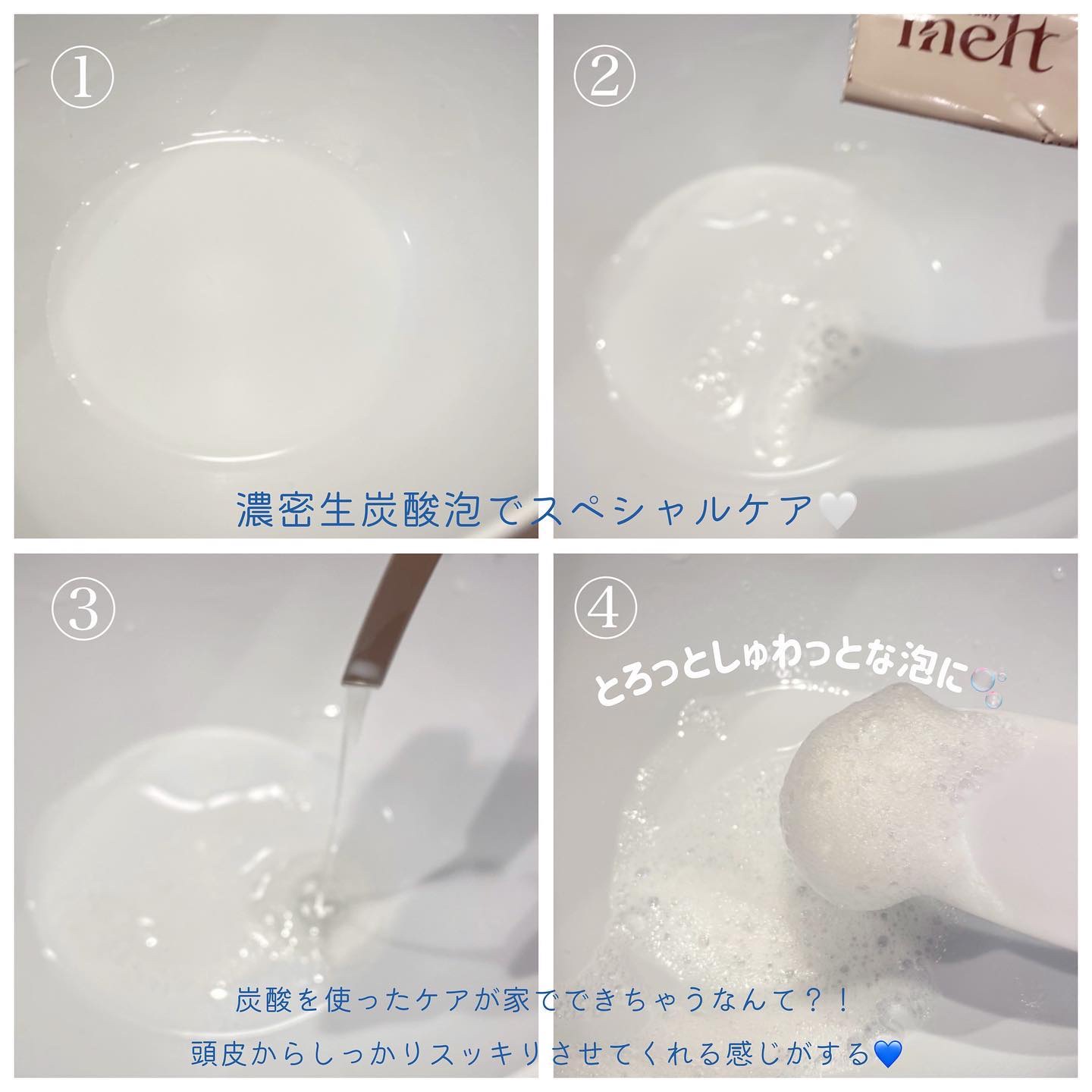 ①

②

melt

濃密生炭酸泡でスペシャルケア🤍

③

④

とろっとしゅわっとな泡に🫧

炭酸を使ったケアが家でできちゃうなんて？！
頭皮からしっかりスッキリさせてくれる感じがする💙