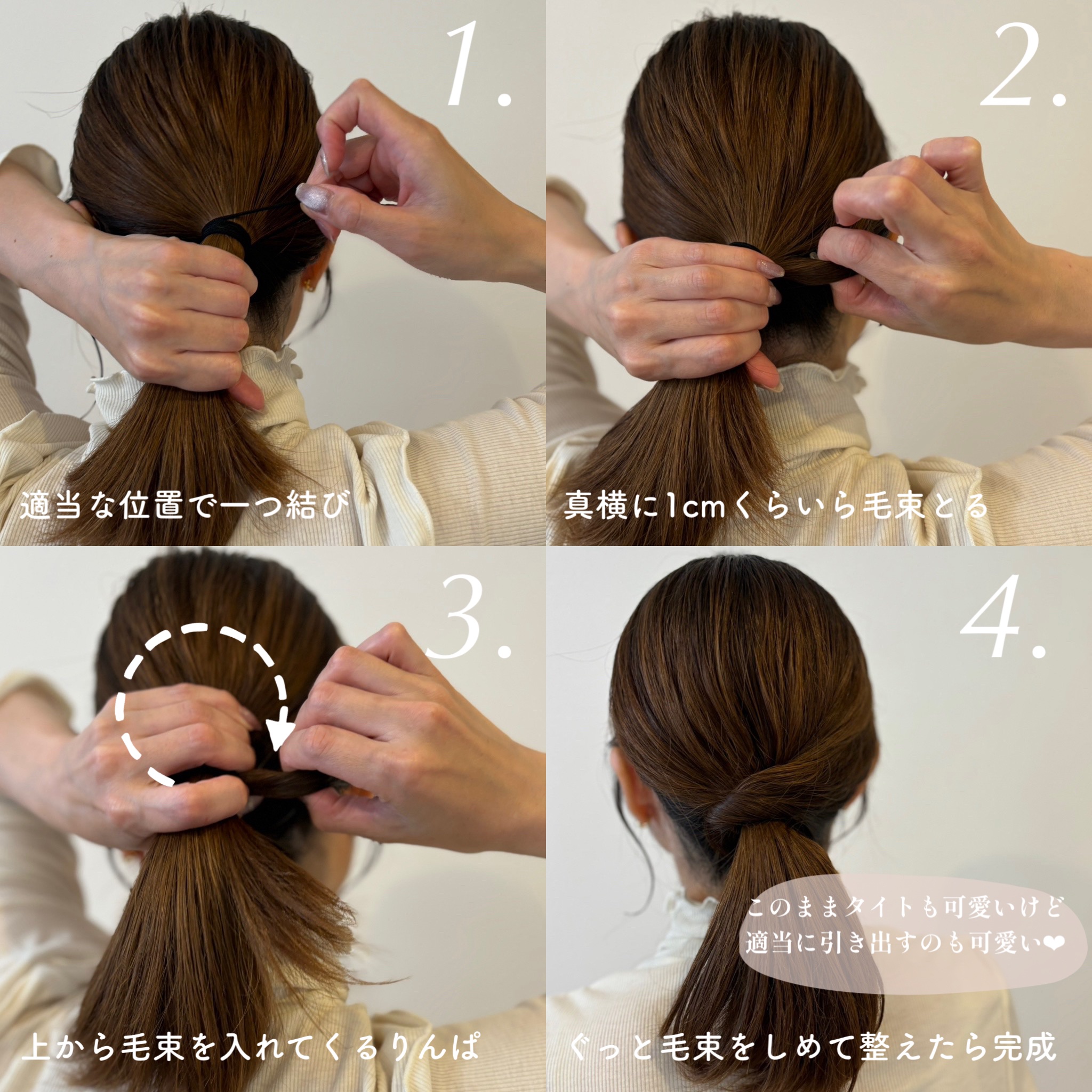 1.

適当な位置で一つ結び

2.

真横に1cmくらいら毛束とる

3.

上から毛束を入れてくるりんぱ

4.

このままタイトも可愛いけど
適当に引き出すのも可愛い❤

ぐっと毛束をしめて整えたら完成