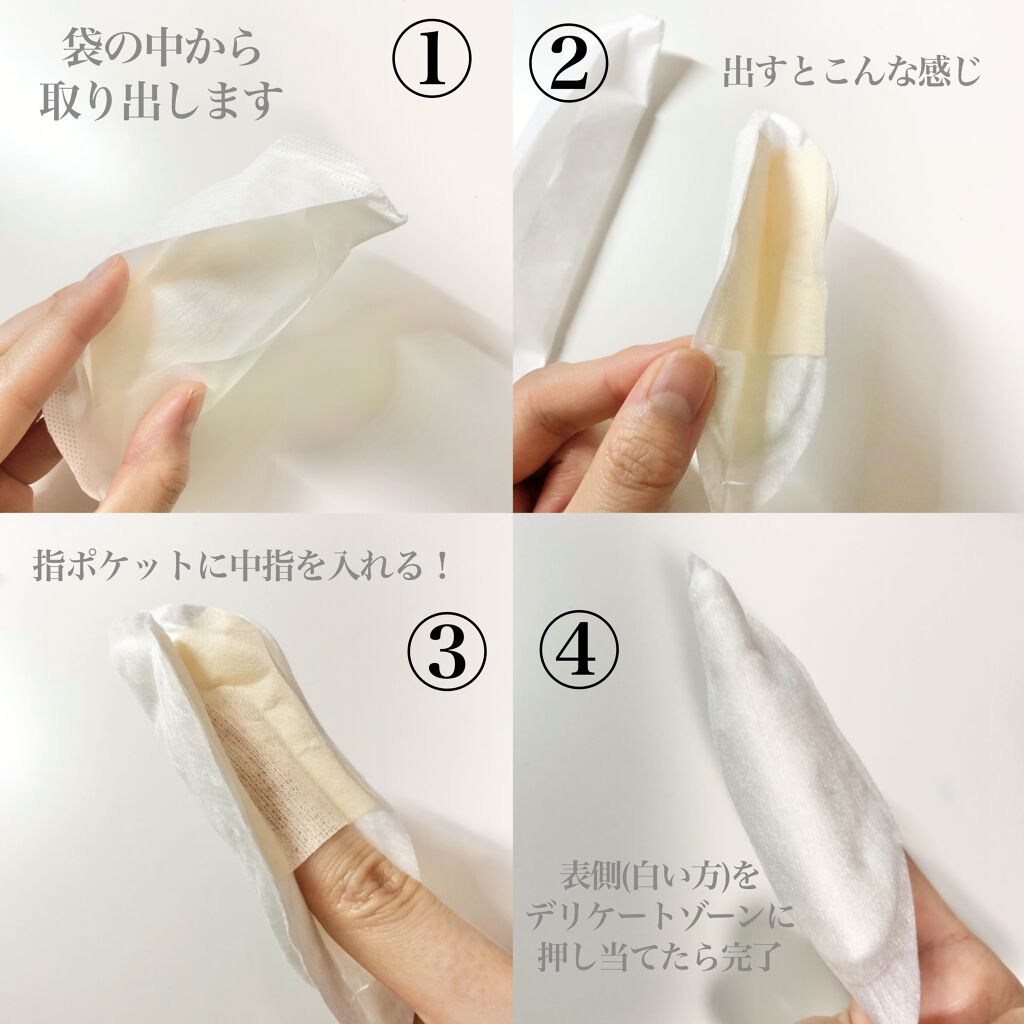 袋の中から
取り出します

①

②

出すとこんな感じ

指ポケットに中指を入れる！

③

④

表側(白い方)を
デリケートゾーンに
押し当てたら完了