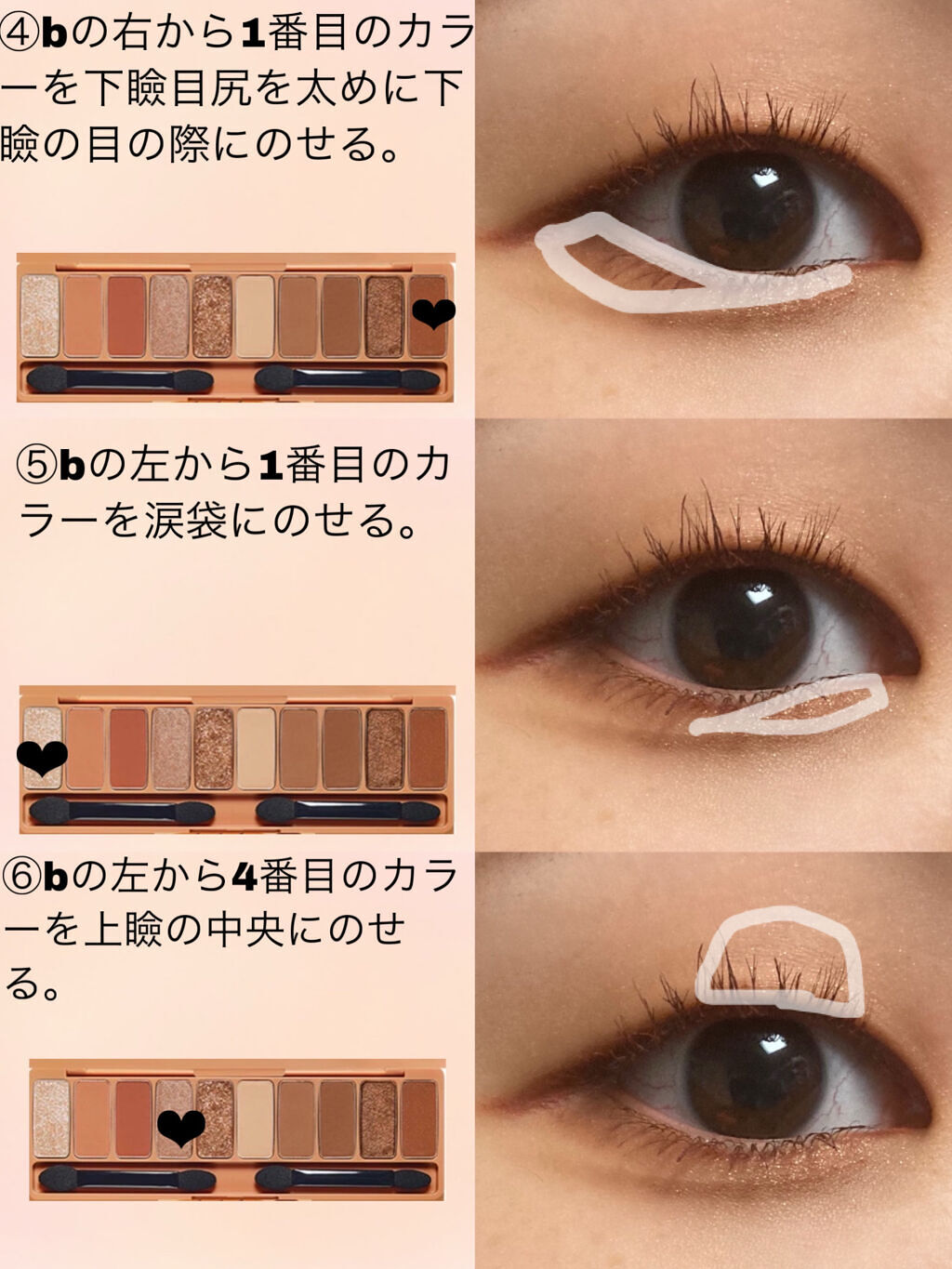 ④bの右から1番目のカラーを下瞼目尻を太めに下瞼の目の際にのせる。

⑤bの左から1番目のカラーを涙袋にのせる。

⑥bの左から4番目のカラーを上瞼の中央にのせる。