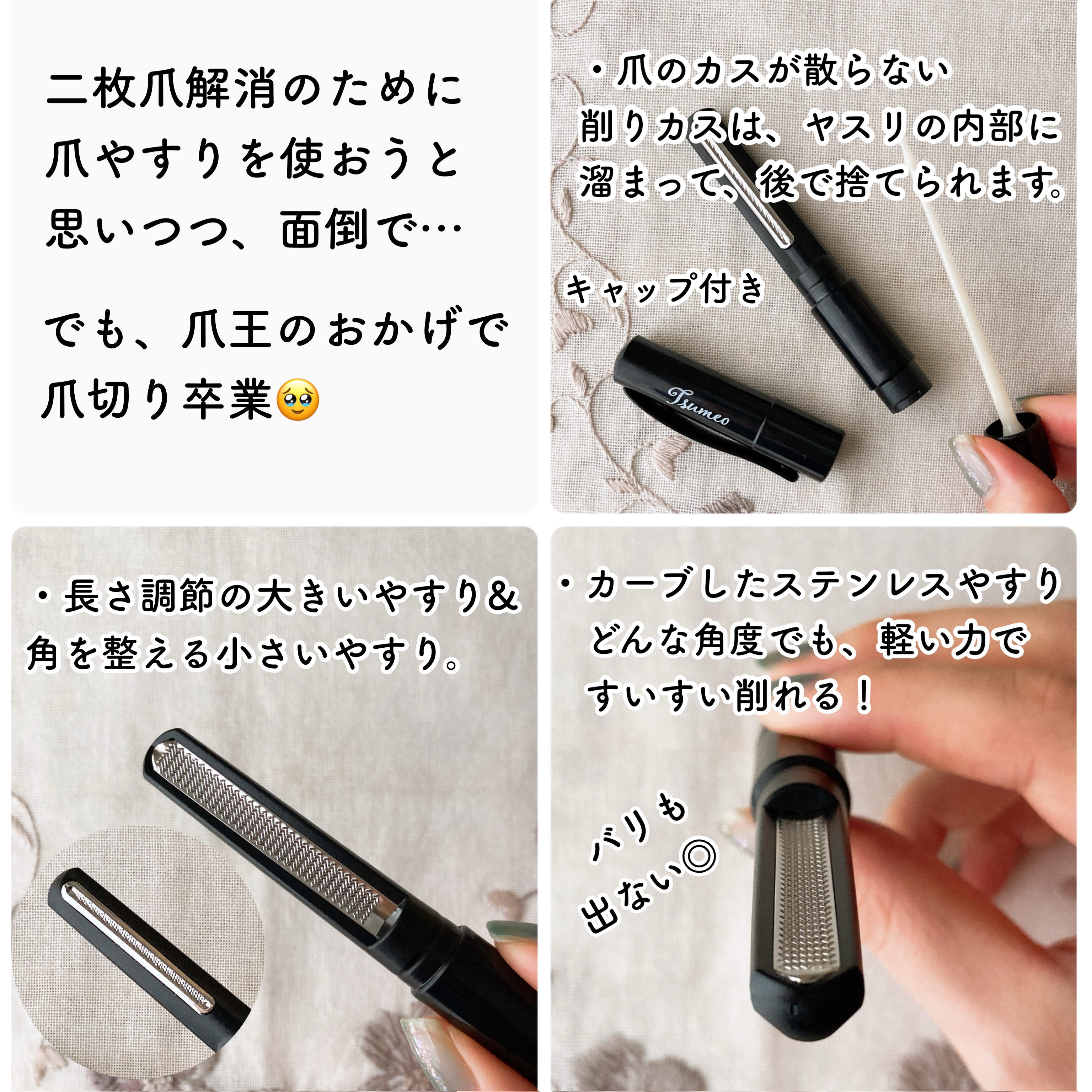 二枚爪解消のために
爪やすりを使おうと
思いつつ、面倒で…

でも、爪王のおかげで
爪切り卒業🥹

・爪のカスが散らない
削りカスは、ヤスリの内部に
溜まって、後で捨てられます。

キャップ付き

Tsumeo

・長さ調節の大きいやすり&
角を整える小さいやすり。

・カーブしたステンレスやすり
どんな角度でも、軽い力で
すいすい削れる！

バリも
出ない◎