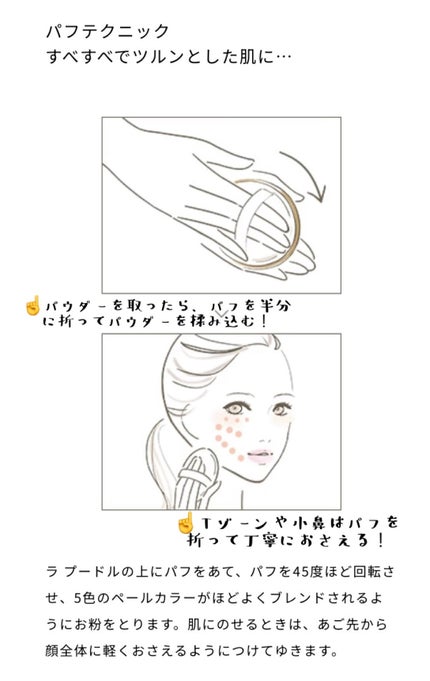 パフテクニック
すべすべでツルンとした肌に…

☝パウダーを取ったら、パフを半分に折ってパウダーを揉み込む！

☝Tゾーンや小鼻はパフを折って丁寧におさえる！

ラ プードルの上にパフをあて、パフを45度ほど回転させ、5色のペールカラーがほどよくブレンドされるようにお粉をとります。肌にのせるときは、あご先から顔全体に軽くおさえるようにつけてゆきます。