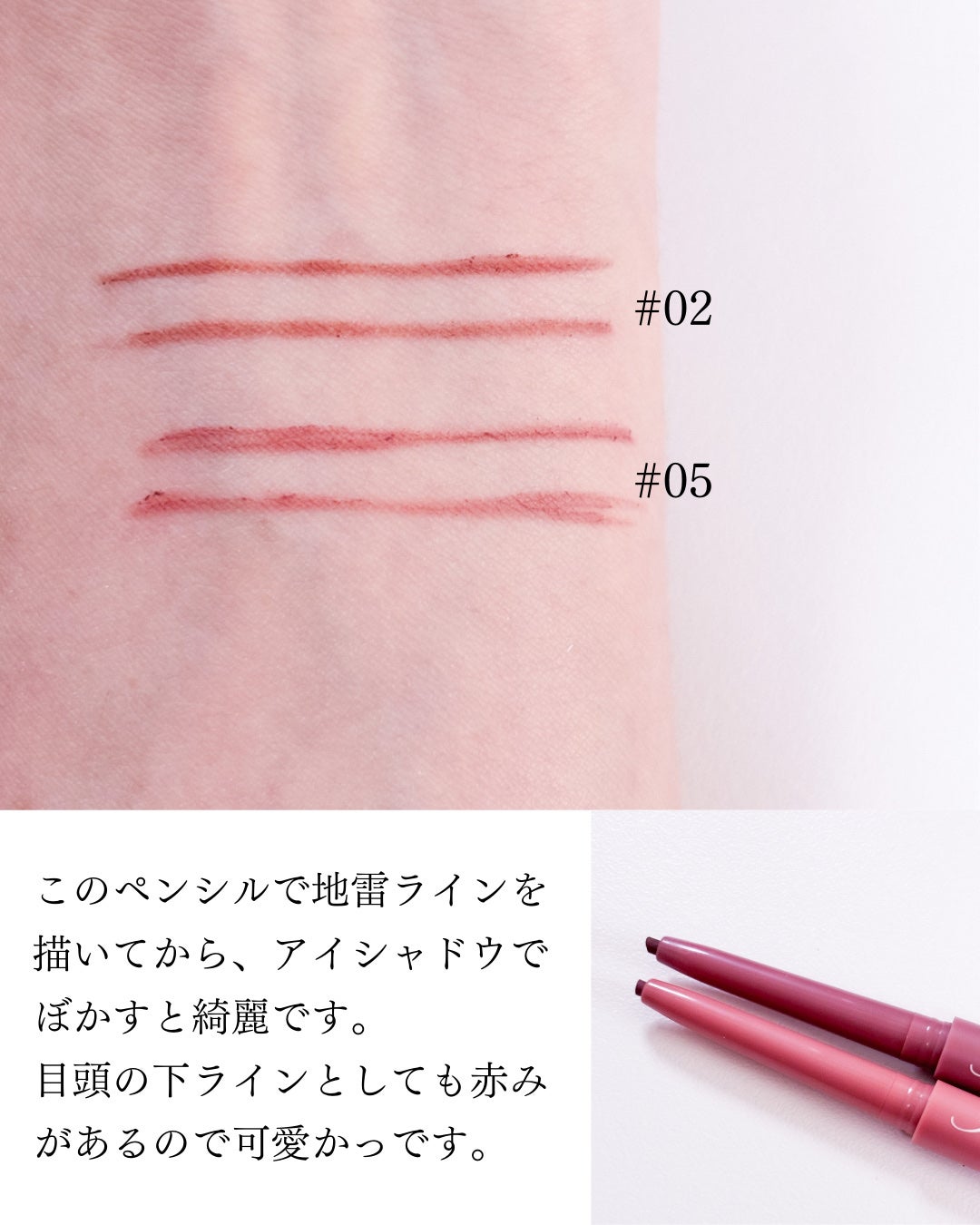 #02

#05

このペンシルで地雷ラインを描いてから、アイシャドウでぼかすと綺麗です。
目頭の下ラインとしても赤みがあるので可愛かっです。