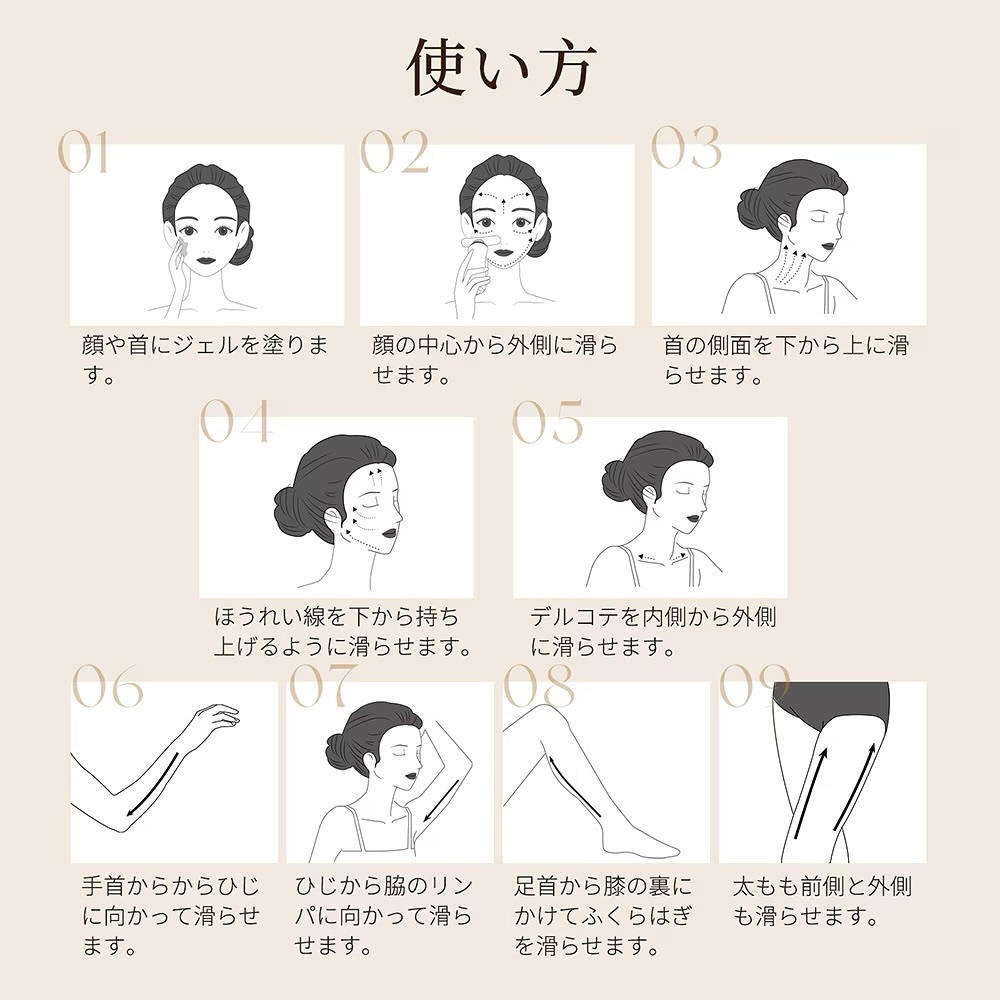 使い方

01

顔や首にジェルを塗ります。

02

顔の中心から外側に滑らせます。

03

首の側面を下から上に滑らせます。

04

ほうれい線を下から持ち上げるように滑らせます。

05

デルコテを内側から外側に滑らせます。

06

手首からからひじに向かって滑らせます。

07

ひじから脇のリンパに向かって滑らせます。

08

足首から膝の裏にかけてふくらはぎを滑らせます。

09

太もも前側と外側も滑らせます。