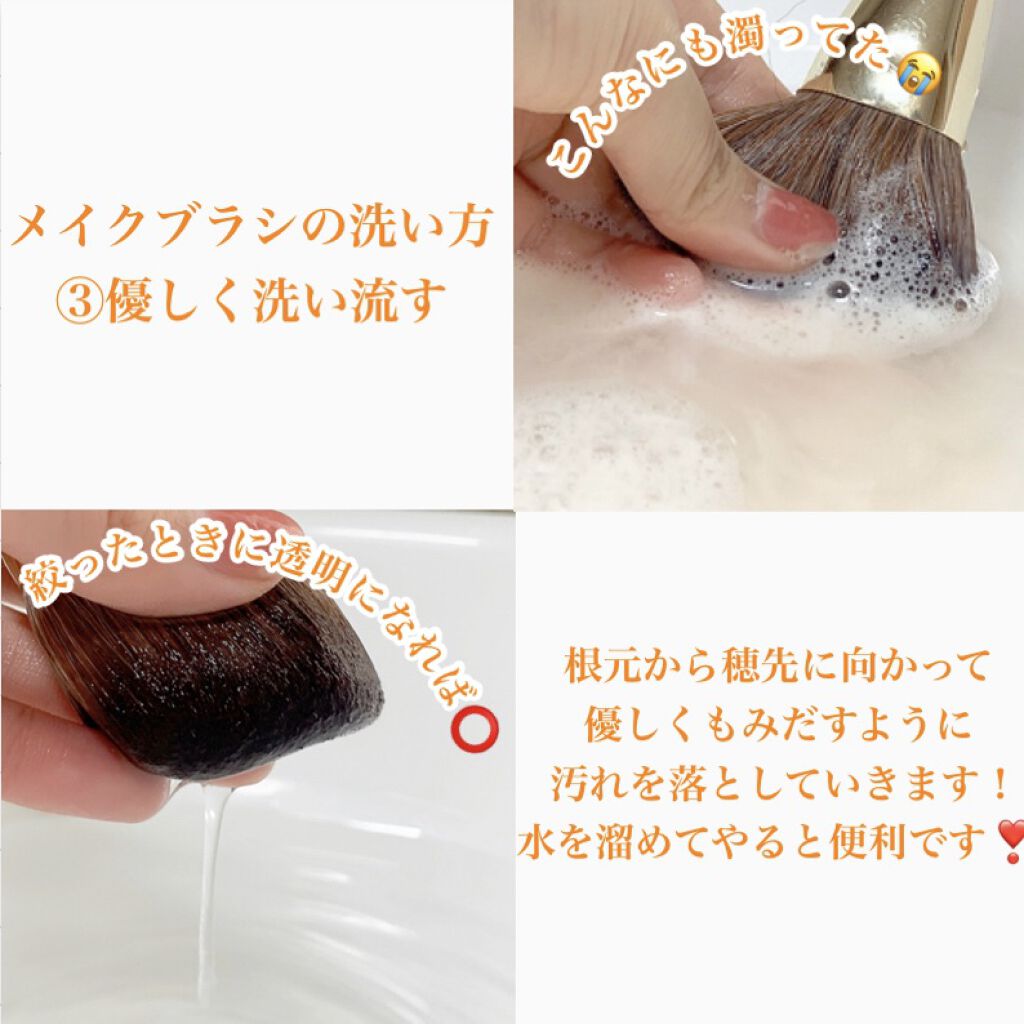 メイクブラシの洗い方
③優しく洗い流す

こんなにも濁ってた😭

絞ったときに透明になれば⭕

根元から穂先に向かって
優しくもみだすように
汚れを落としていきます！
水を溜めてやると便利です❣️