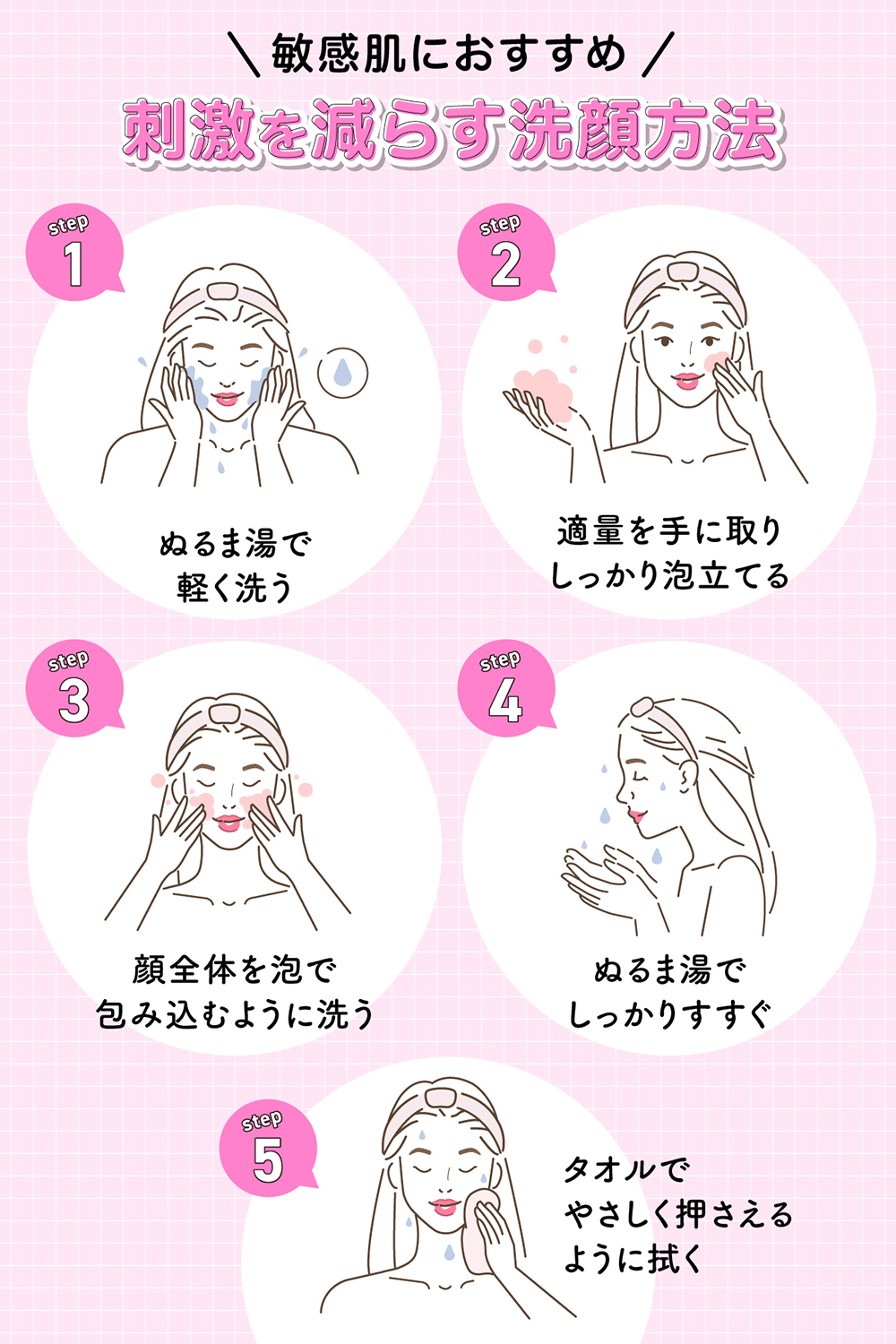 ＼敏感肌におすすめ／
刺激を減らす洗顔方法

step 1
ぬるま湯で
軽く洗う

step 2
適量を手に取り
しっかり泡立てる

step 3
顔全体を泡で
包み込むように洗う

step 4
ぬるま湯で
しっかりすすぐ

step 5
タオルで
やさしく押さえる
ように拭く