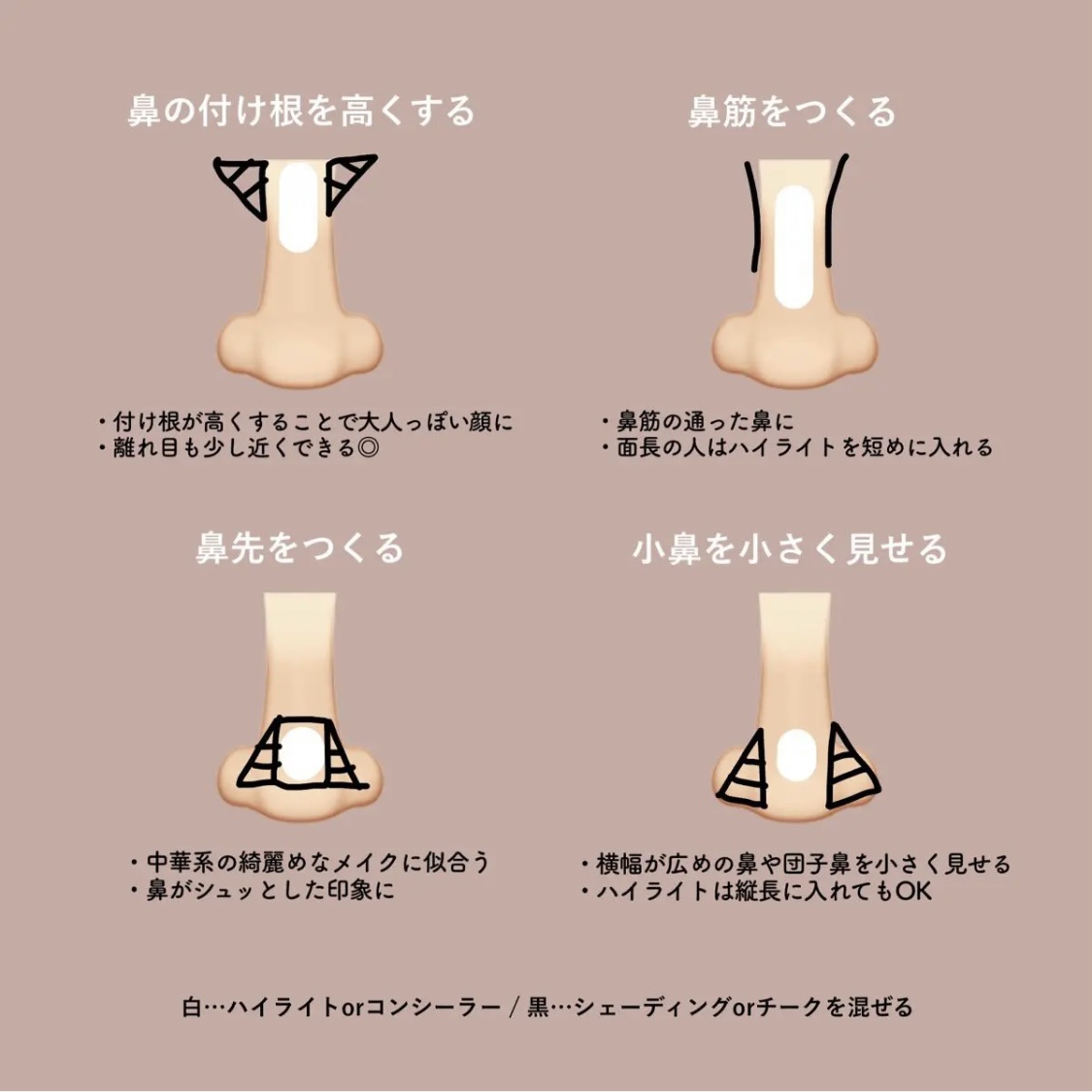 鼻の付け根を高くする

・付け根が高くすることで大人っぽい顔に
・離れ目も少し近くできる◎

鼻筋をつくる

・鼻筋の通った鼻に
・面長の人はハイライトを短めに入れる

鼻先をつくる

・中華系の綺麗めなメイクに似合う
・鼻がシュッとした印象に

小鼻を小さく見せる

・横幅が広めの鼻や団子鼻を小さく見せる
・ハイライトは縦長に入れてもOK

白…ハイライトorコンシーラー / 黒…シェーディングorチークを混ぜる