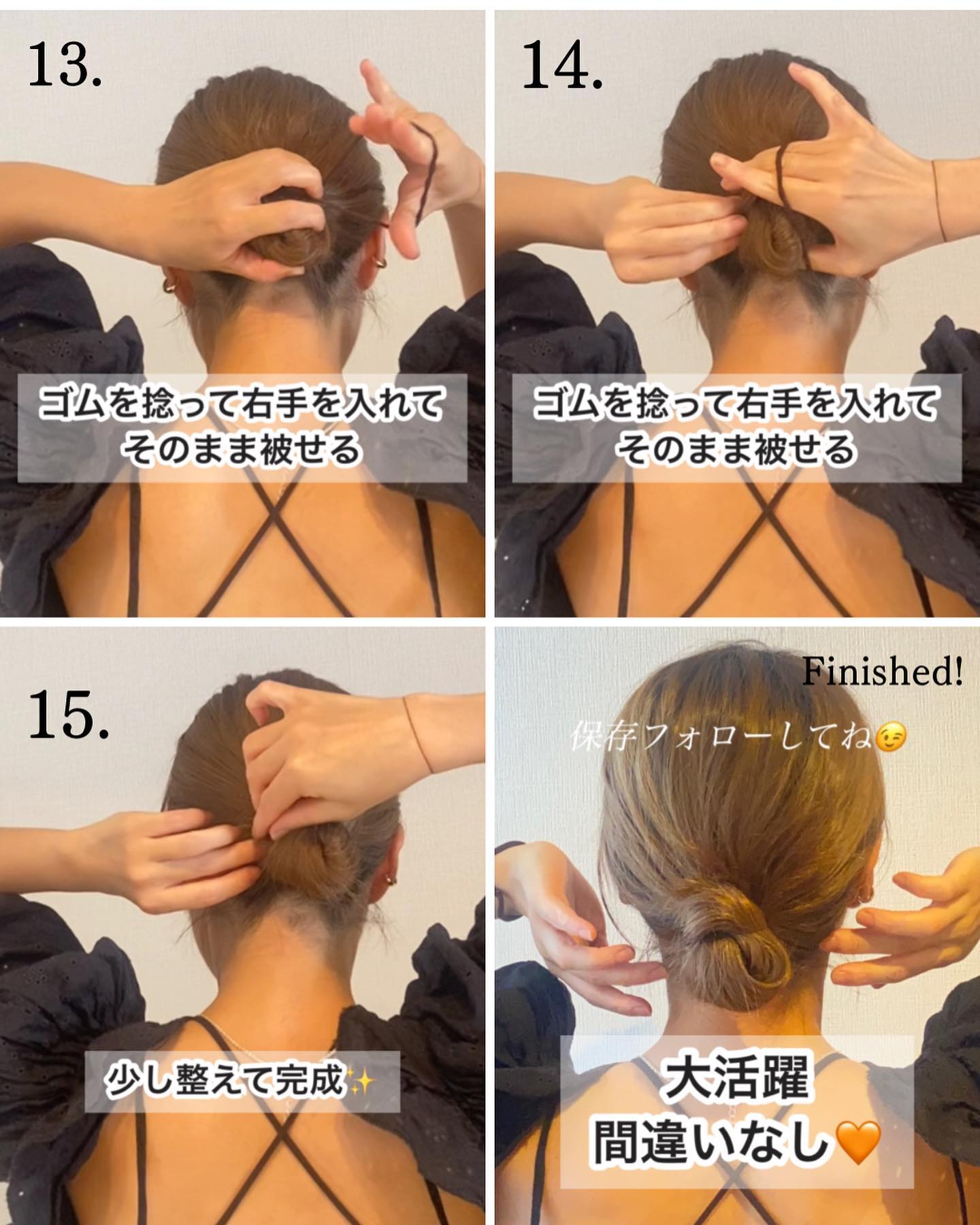 13.

ゴムを捻って右手を入れて
そのまま被せる

14.

ゴムを捻って右手を入れて
そのまま被せる

15.

少し整えて完成✨

Finished!

保存フォローしてね😉

大活躍
間違いなし🧡