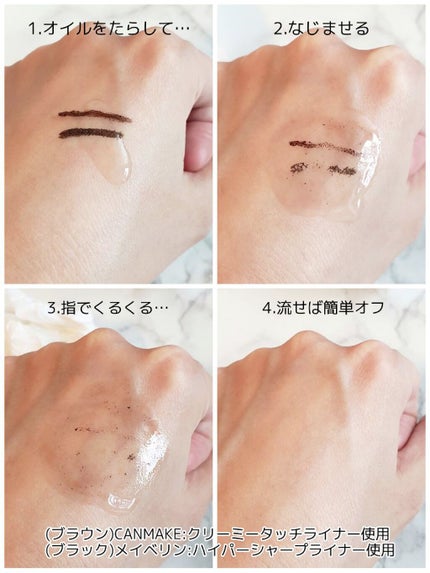 1.オイルをたらして…

2.なじませる

3.指でくるくる…

4.流せば簡単オフ

(ブラウン)CANMAKE:クリーミータッチライナー使用
(ブラック)メイベリン:ハイパーシャープライナー使用