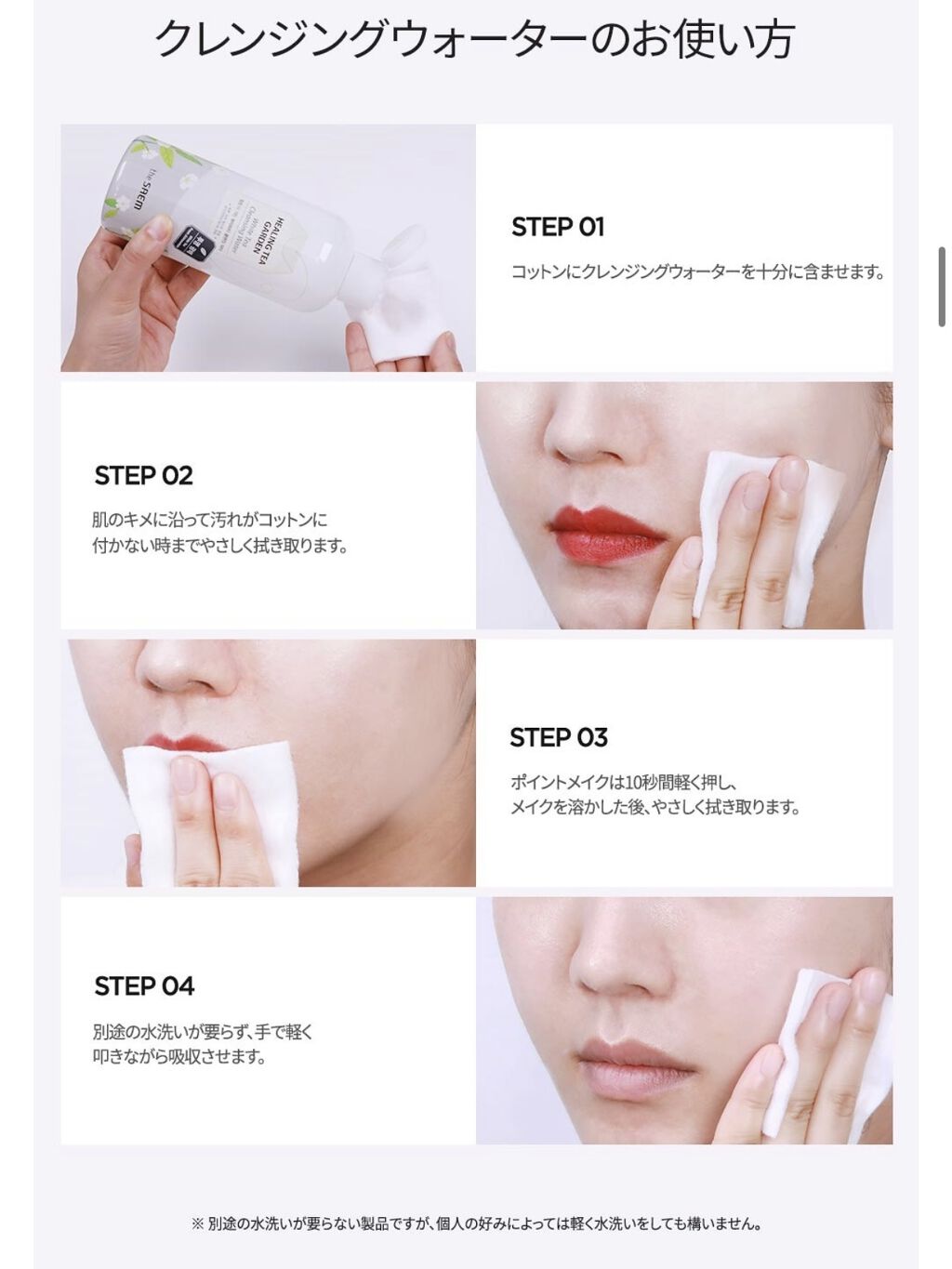 クレンジングウォーターのお使い方

the SAEM
HEALING TEA GARDEN
White Tea Cleansing Water

STEP 01
コットンにクレンジングウォーターを十分に含ませます。

STEP 02
肌のキメに沿って汚れがコットンに付かない時までやさしく拭き取ります。

STEP 03
ポイントメイクは10秒間軽く押し、メイクを溶かした後、やさしく拭き取ります。

STEP 04
別途の水洗いが要らず、手で軽く叩きながら吸収させます。

※ 別途の水洗いが要らない製品ですが、個人の好みによっては軽く水洗いをしても構いません。