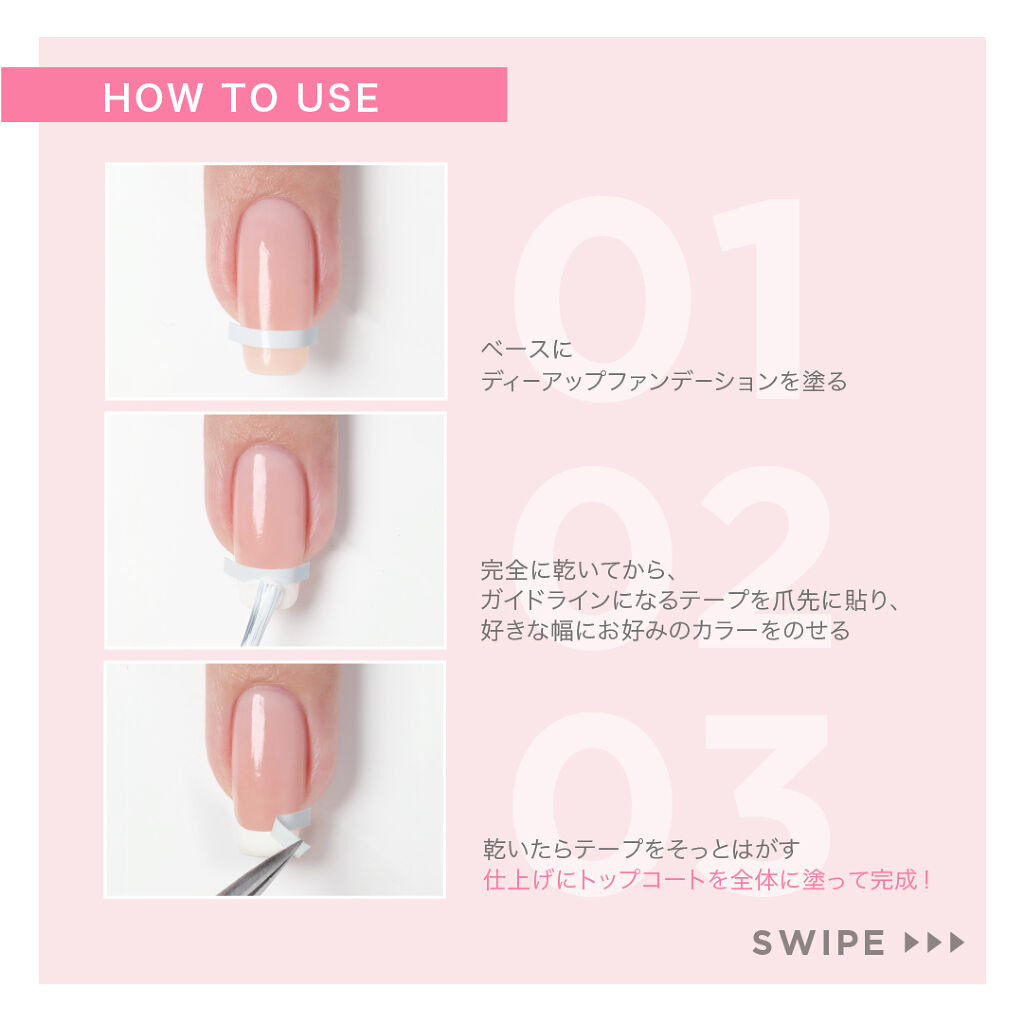 HOW TO USE

01

ベースに
ディーアップファンデーションを塗る

02

完全に乾いてから、
ガイドラインになるテープを爪先に貼り、
好きな幅にお好みのカラーをのせる

03

乾いたらテープをそっとはがす
仕上げにトップコートを全体に塗って完成！

SWIPE ▶▶▶