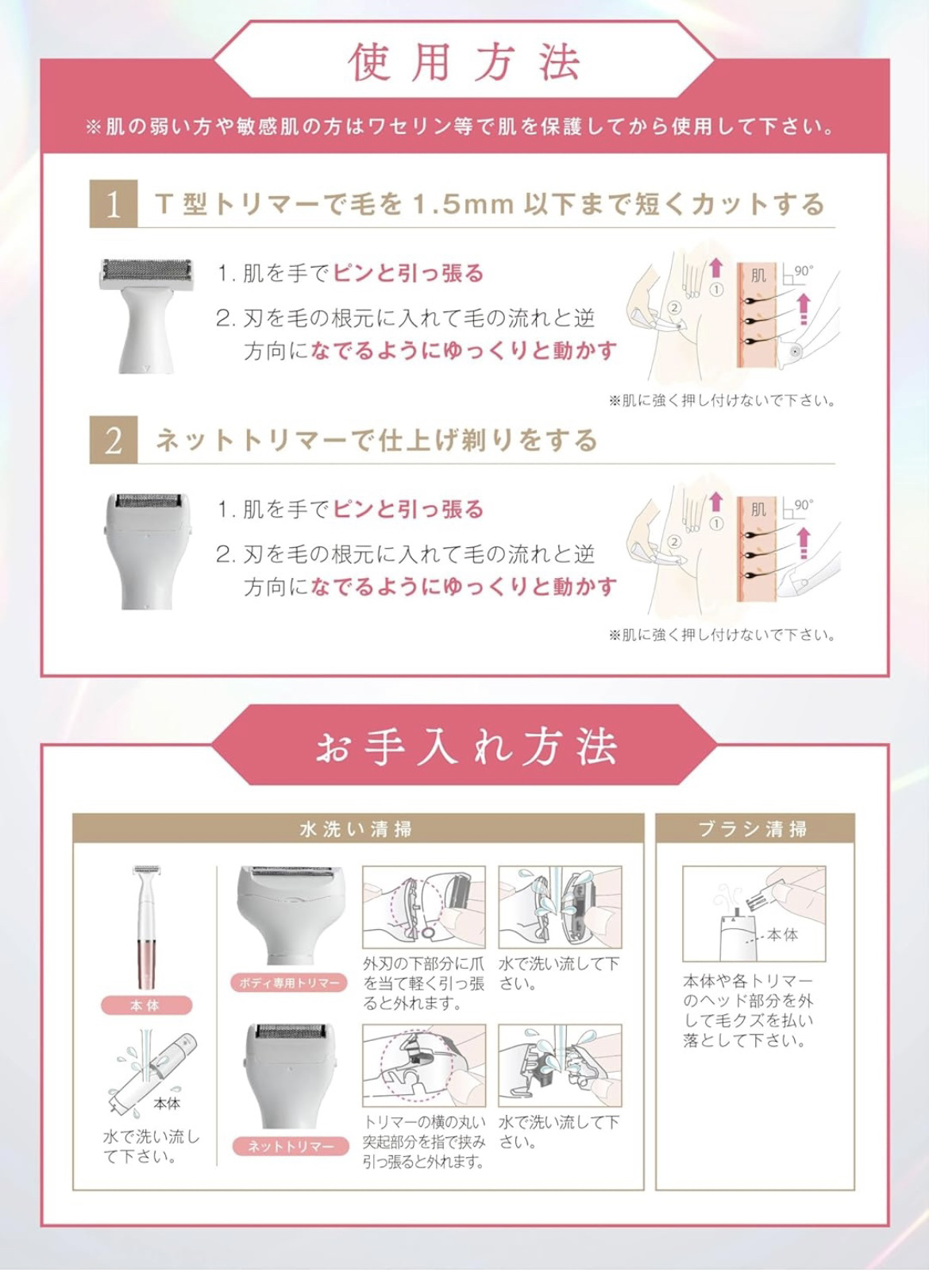 使用方法

※肌の弱い方や敏感肌の方はワセリン等で肌を保護してから使用して下さい。

1 T型トリマーで毛を1.5mm以下まで短くカットする

1. 肌を手でピンと引っ張る

2. 刃を毛の根元に入れて毛の流れと逆方向になでるようにゆっくりと動かす

① ② 肌 90°

※肌に強く押し付けないで下さい。

2 ネットトリマーで仕上げ剃りをする

1. 肌を手でピンと引っ張る

2. 刃を毛の根元に入れて毛の流れと逆方向になでるようにゆっくりと動かす

① ② 肌 90°

※肌に強く押し付けないで下さい。

お手入れ方法

水洗い清掃

本体

本体

水で洗い流して下さい。

ボディ専用トリマー

外刃の下部分に爪を当て軽く引っ張ると外れます。

水で洗い流して下さい。

ネットトリマー

トリマーの横の丸い突起部分を指で挟み引っ張ると外れます。

水で洗い流して下さい。

ブラシ清掃

本体

本体や各トリマーのヘッド部分を外して毛クズを払い落として下さい。