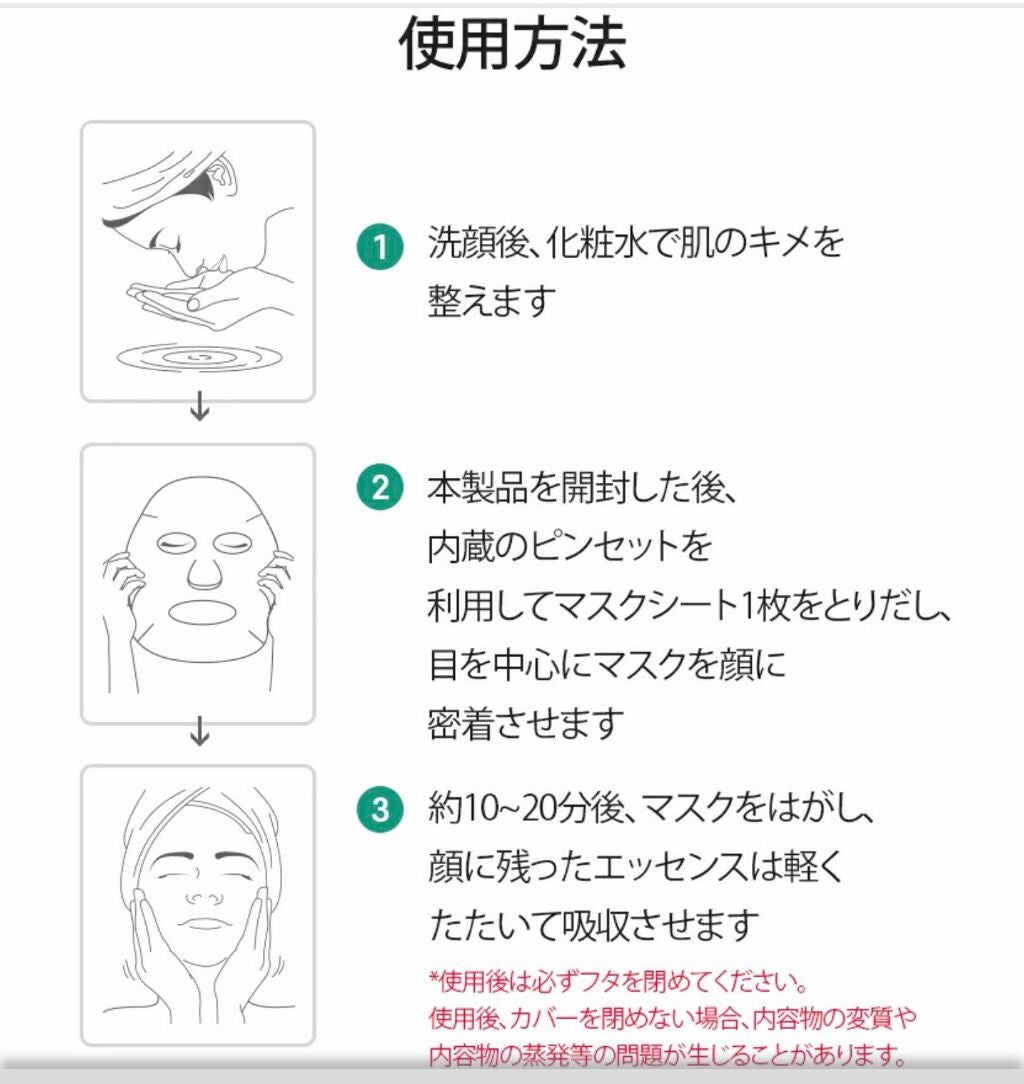 使用方法

1 洗顔後、化粧水で肌のキメを整えます

2 本製品を開封した後、内蔵のピンセットを利用してマスクシート1枚をとりだし、目を中心にマスクを顔に密着させます

3 約10~20分後、マスクをはがし、顔に残ったエッセンスは軽くたたいて吸収させます

*使用後は必ずフタを閉めてください。
使用後、カバーを閉めない場合、内容物の変質や内容物の蒸発等の問題が生じることがあります。