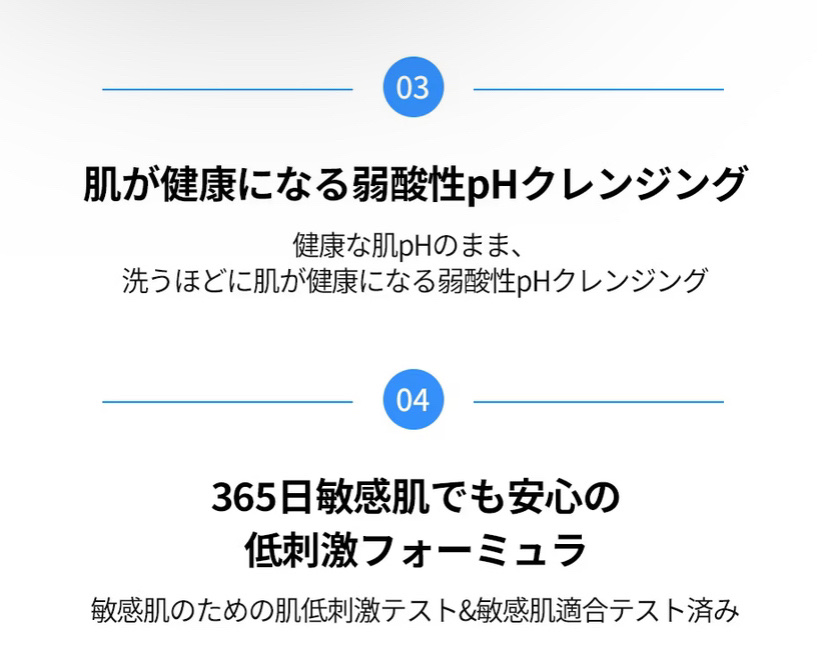 03

肌が健康になる弱酸性pHクレンジング

健康な肌pHのまま、
洗うほどに肌が健康になる弱酸性pHクレンジング

04

365日敏感肌でも安心の
低刺激フォーミュラ

敏感肌のための肌低刺激テスト&敏感肌適合テスト済み