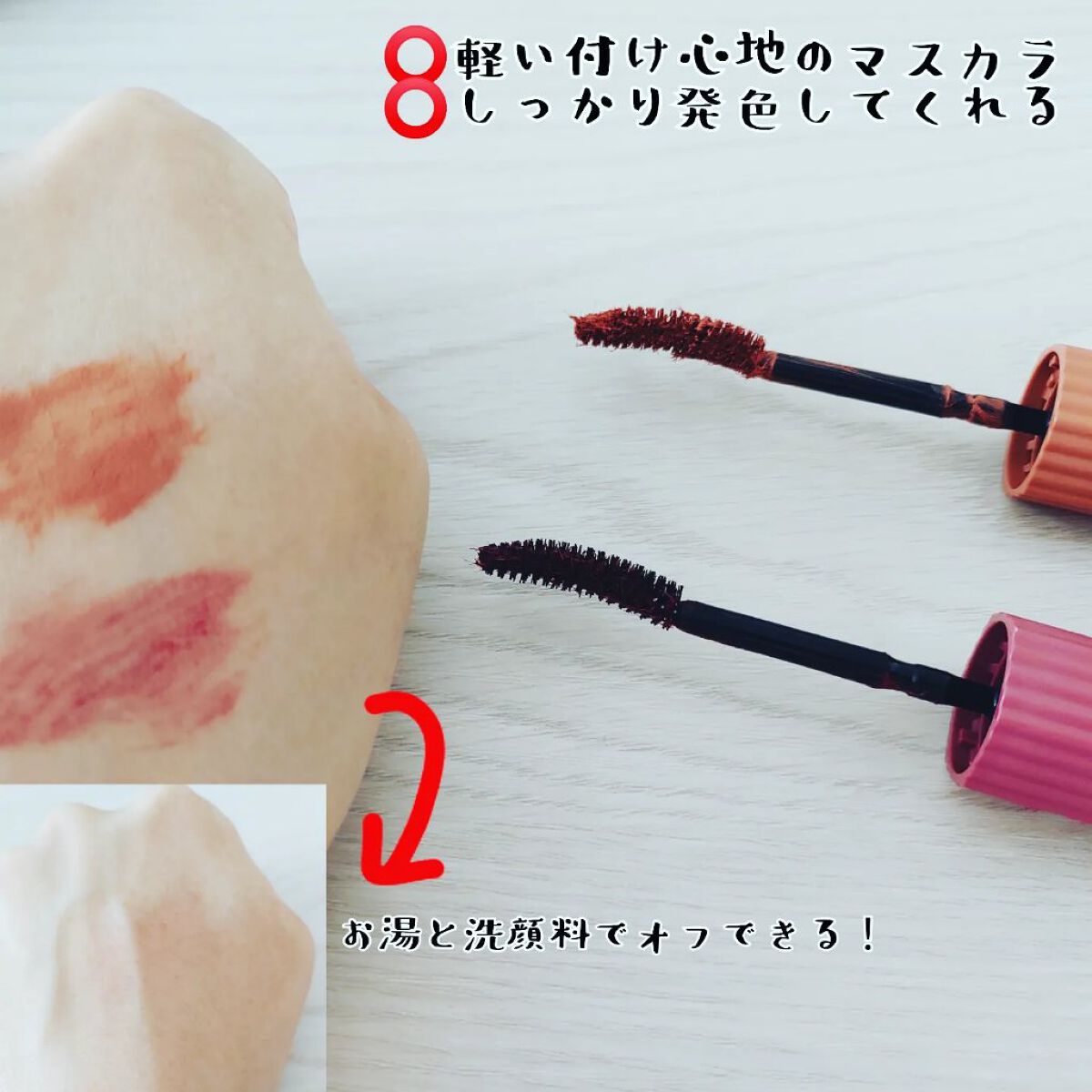 ⭕軽い付け心地のマスカラ
⭕しっかり発色してくれる

お湯と洗顔料でオフできる！