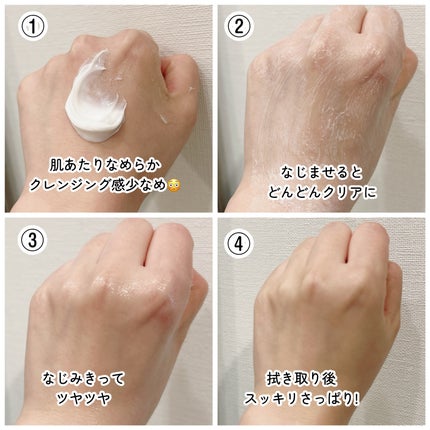 ①
肌あたりなめらか
クレンジング感少なめ😳

②
なじませると
どんどんクリアに

③
なじみきって
ツヤツヤ

④
拭き取り後
スッキリさっぱり!