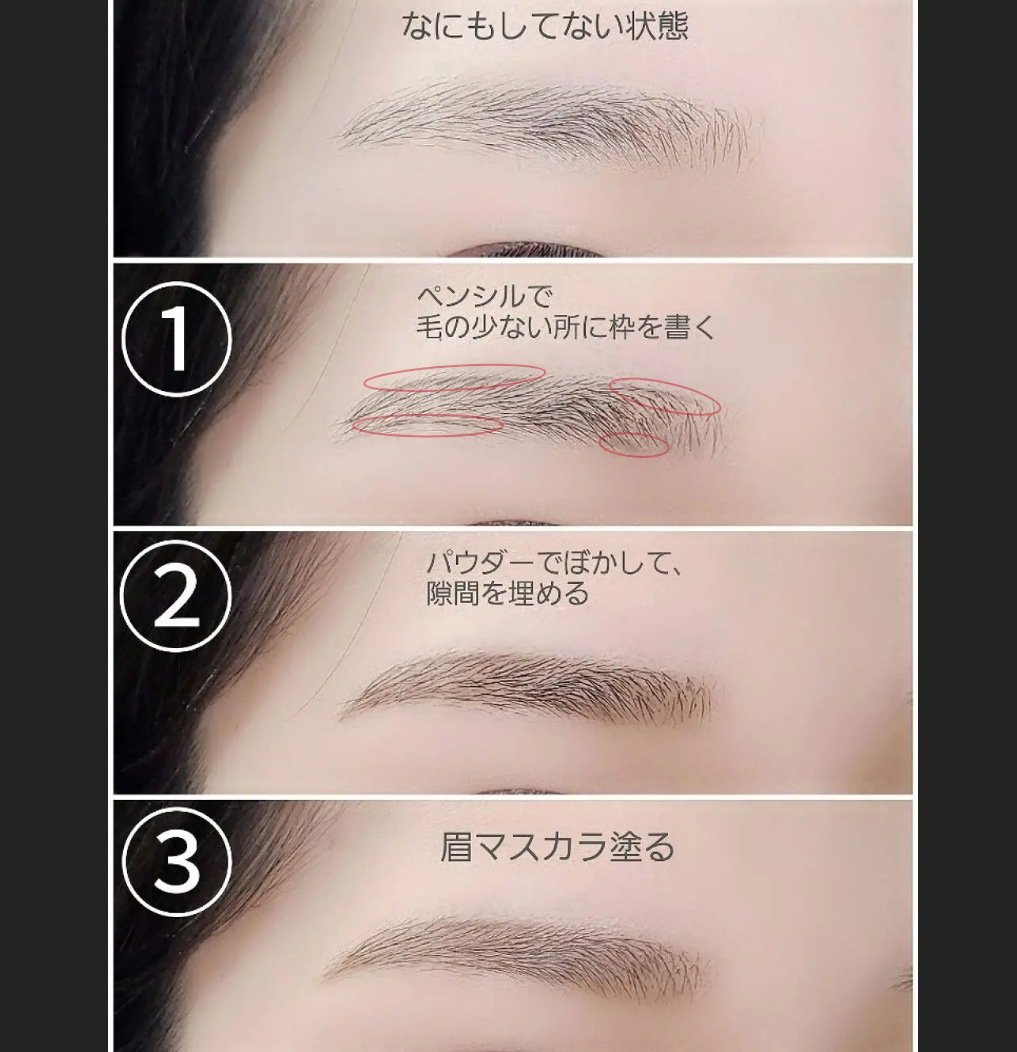 なにもしてない状態

1
ペンシルで
毛の少ない所に枠を書く

2
パウダーでぼかして、
隙間を埋める

3
眉マスカラ塗る