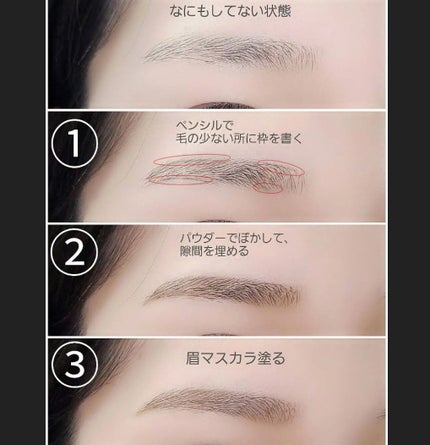 なにもしてない状態

1
ペンシルで
毛の少ない所に枠を書く

2
パウダーでぼかして、
隙間を埋める

3
眉マスカラ塗る