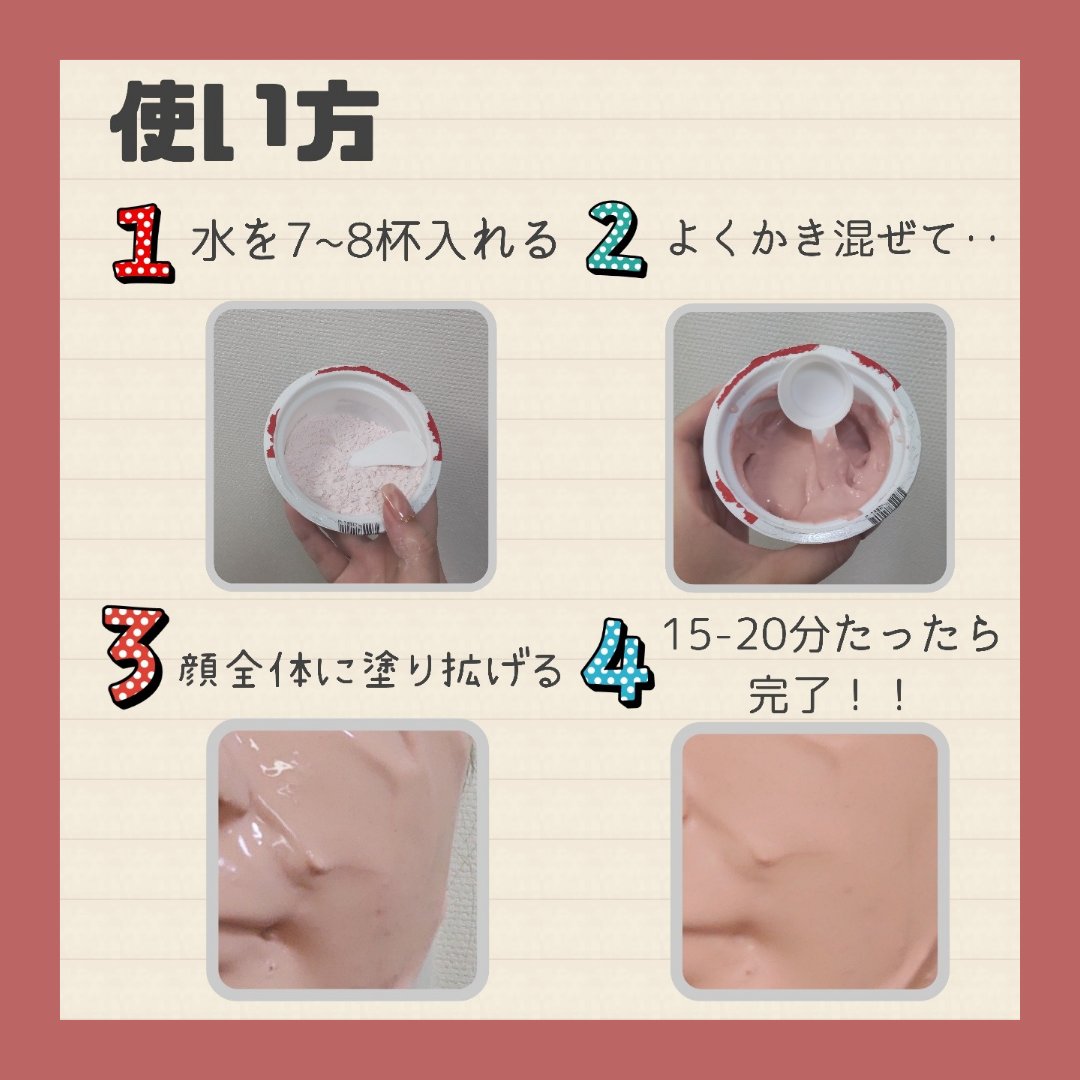 使い方

1 水を7~8杯入れる

2 よくかき混ぜて‥

3 顔全体に塗り拡げる

4 15-20分たったら完了！！