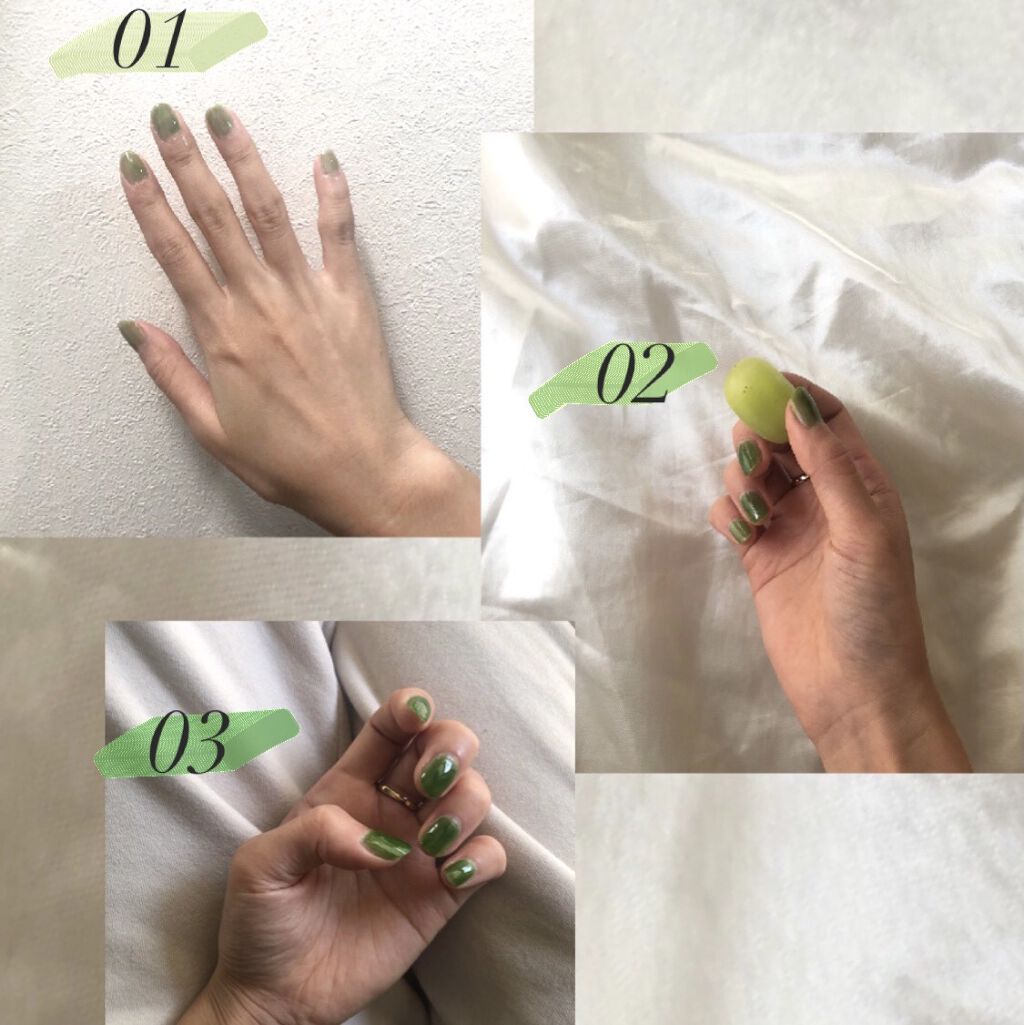 01

02

03