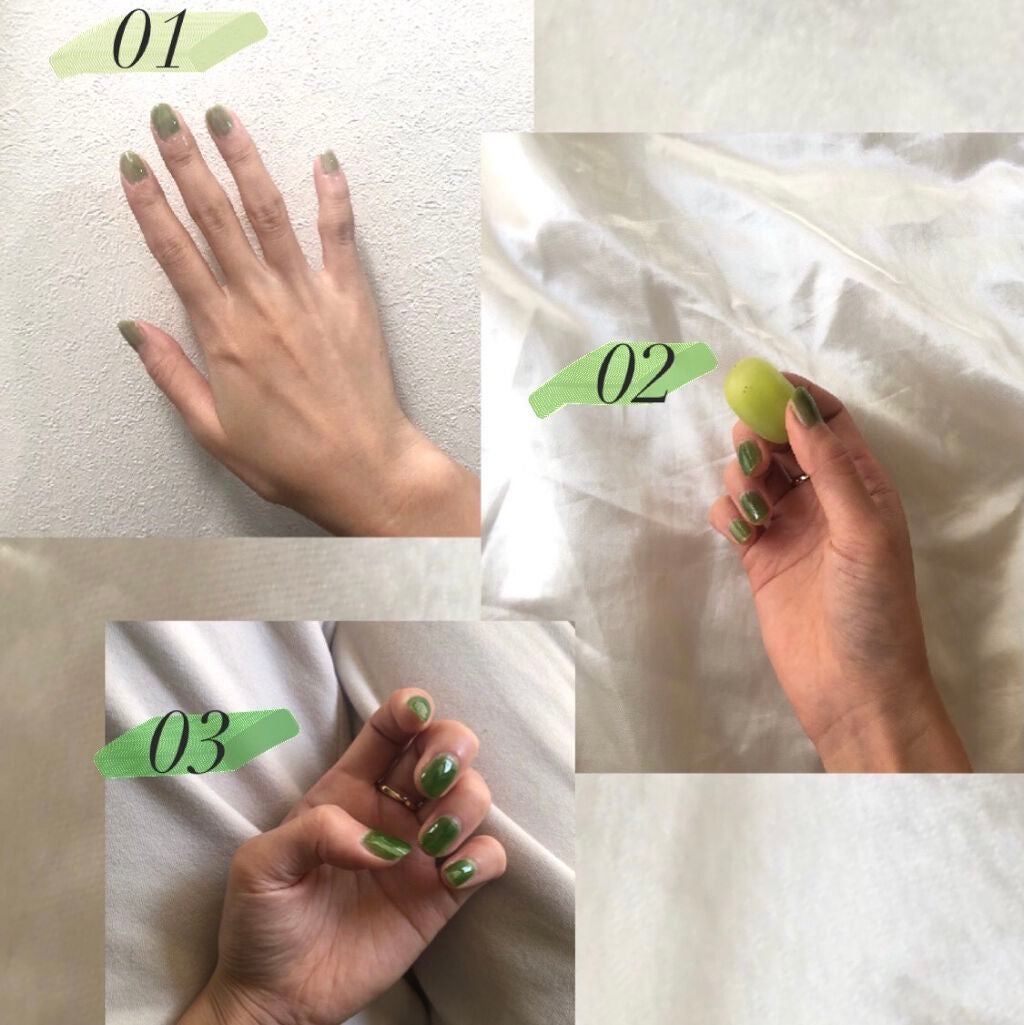 01

02

03