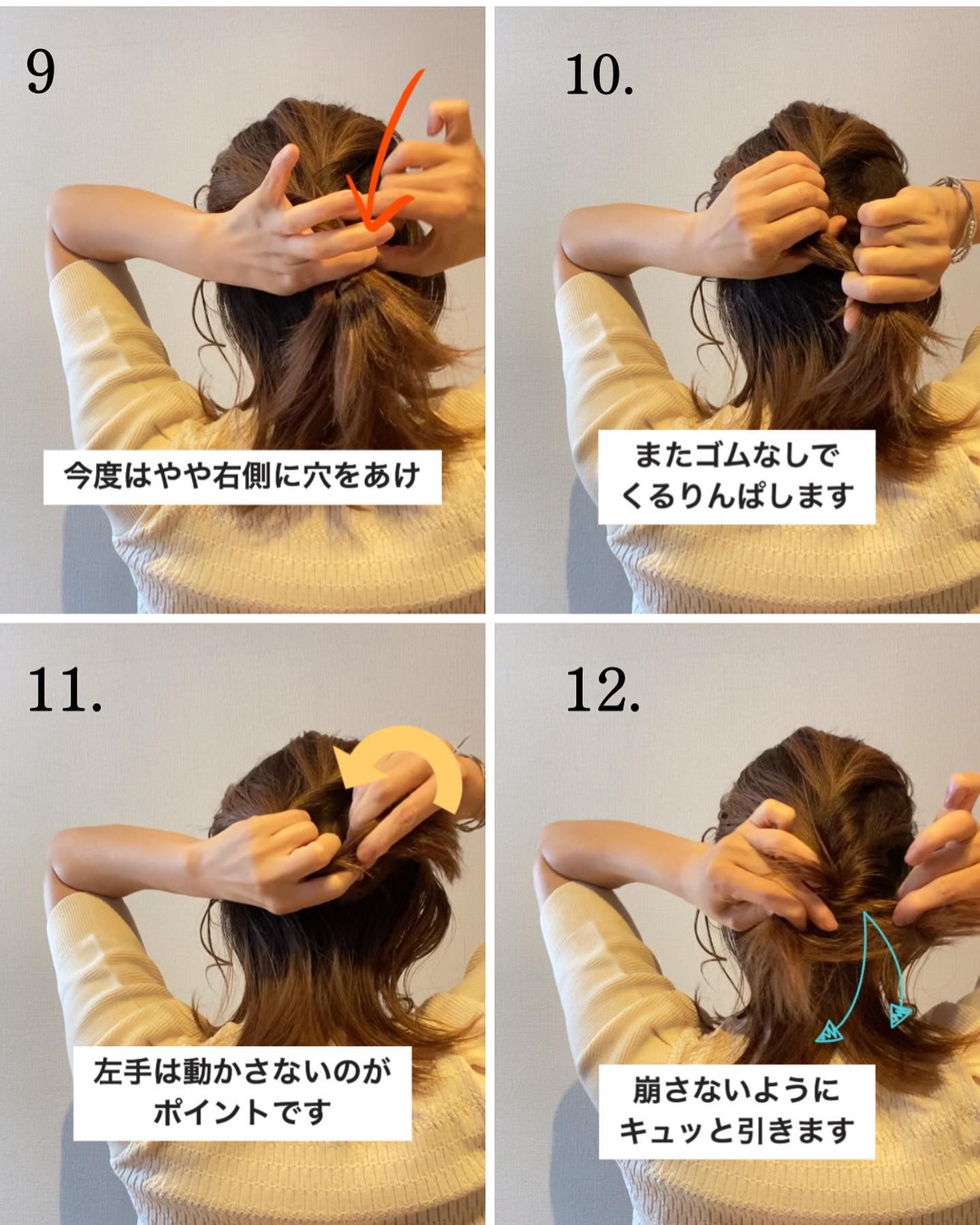 9

今度はやや右側に穴をあけ

10.

またゴムなしで
くるりんぱします

11.

左手は動かさないのが
ポイントです

12.

崩さないように
キュッと引きます