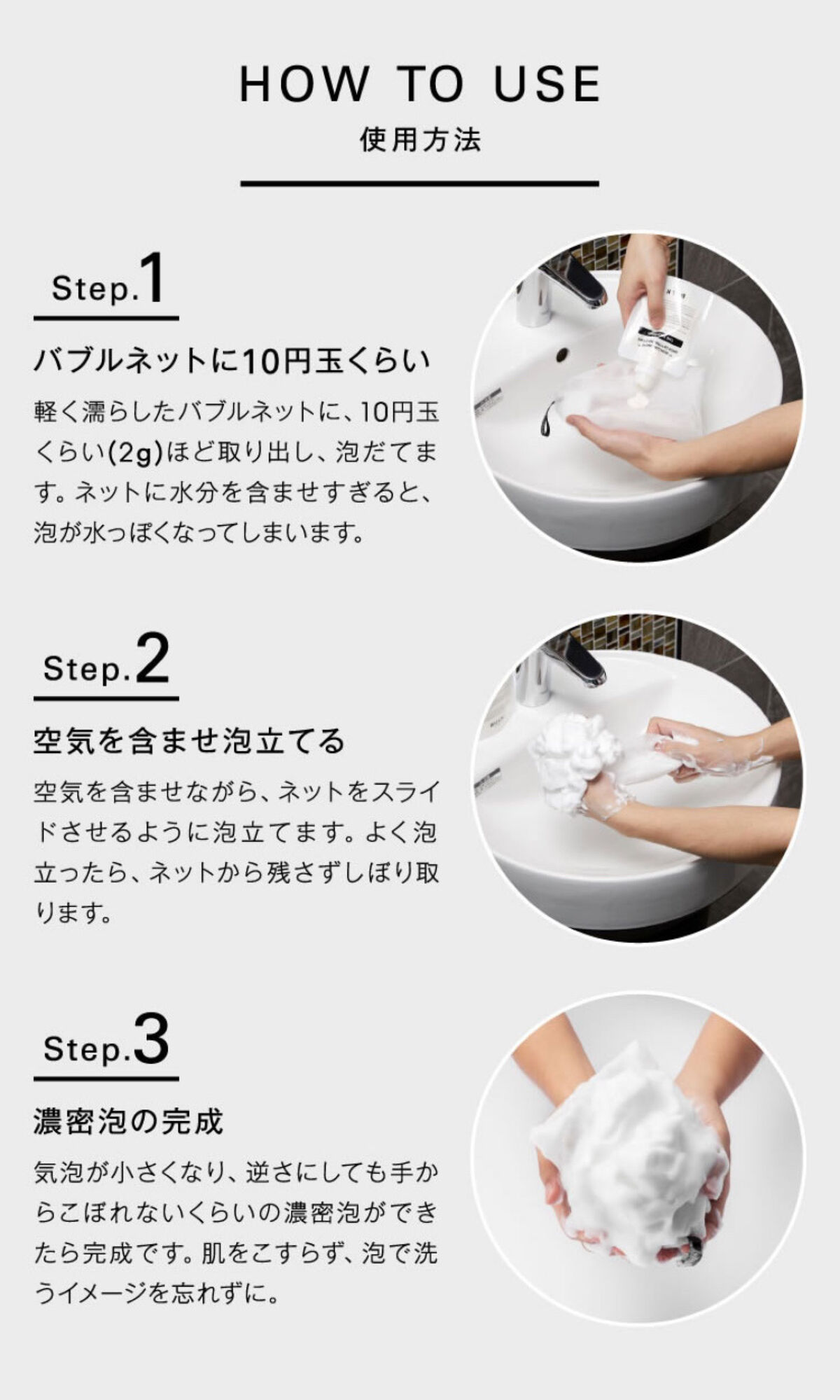 HOW TO USE
使用方法

Step.1

バブルネットに10円玉くらい

軽く濡らしたバブルネットに、10円玉くらい(2g)ほど取り出し、泡だてます。ネットに水分を含ませすぎると、泡が水っぽくなってしまいます。

Step.2

空気を含ませ泡立てる

空気を含ませながら、ネットをスライドさせるように泡立てます。よく泡立ったら、ネットから残さずしぼり取ります。

Step.3

濃密泡の完成

気泡が小さくなり、逆さにしても手からこぼれないくらいの濃密泡ができたら完成です。肌をこすらず、泡で洗うイメージを忘れずに。